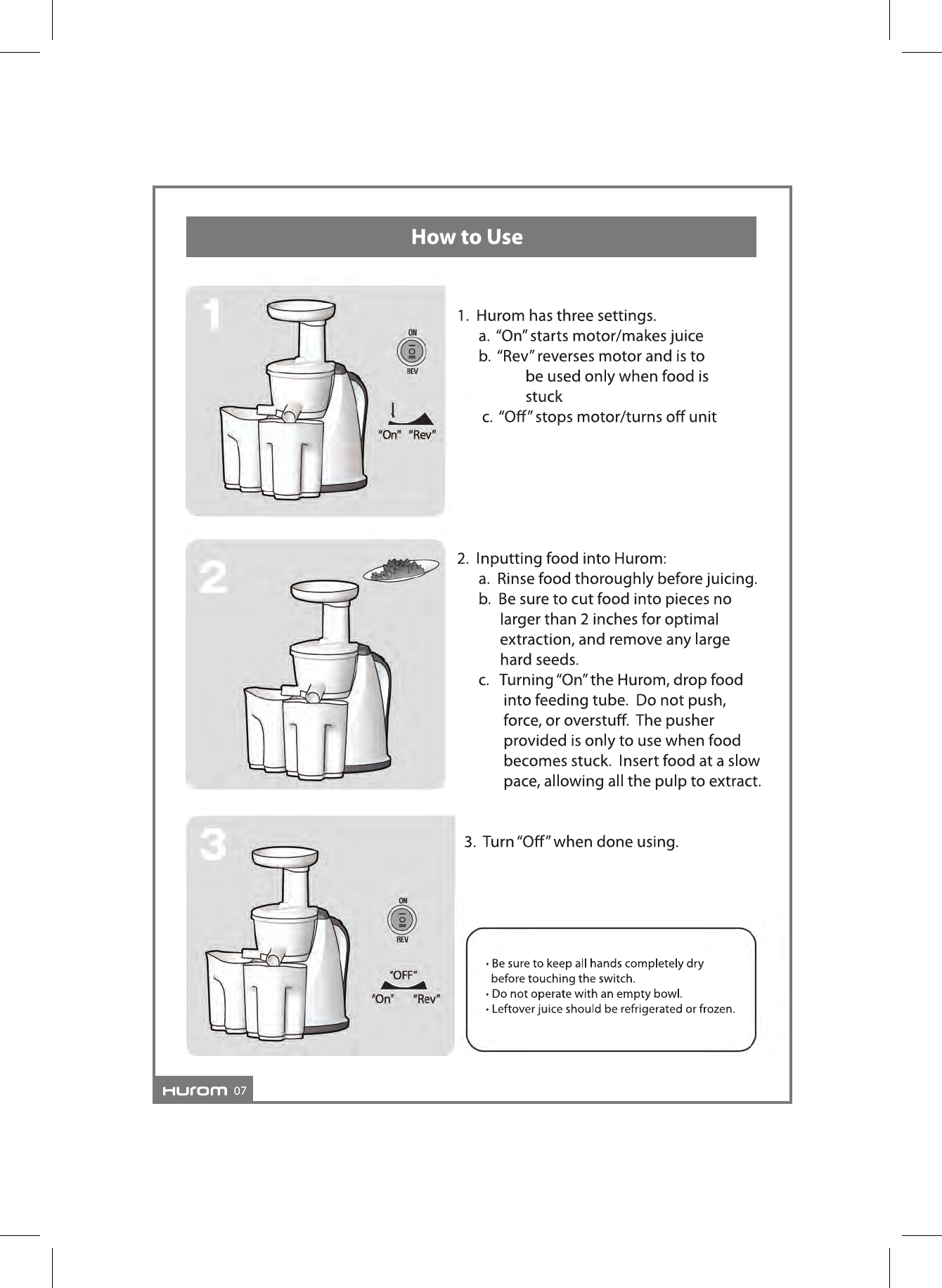 How to Use

1

ON
REV
"On" "Rev"

1. Hurom has three settings.
a. "On" starts motor/makes juice
b. "Rev" reverses motor and is to be used only when food is stuck
c. "Off" stops motor/turns off unit

2

2. Inputting food into Hurom:
a. Rinse food thoroughly before juicing.
b. Be sure to cut food into pieces no larger than 2 inches for optimal extraction, and remove any large hard seeds.
c. Turning "On" the Hurom, drop food into feeding tube. Do not push, force, or overstuff. The pusher provided is only to use when food becomes stuck. Insert food at a slow pace, allowing all the pulp to extract.

3

ON
REV
"OFF"
"On" "Rev"

3. Turn "Off" when done using.

• Be sure to keep all hands completely dry before touching the switch.
• Do not operate with an empty bowl.
• Leftover juice should be refrigerated or frozen.

Hurom 07