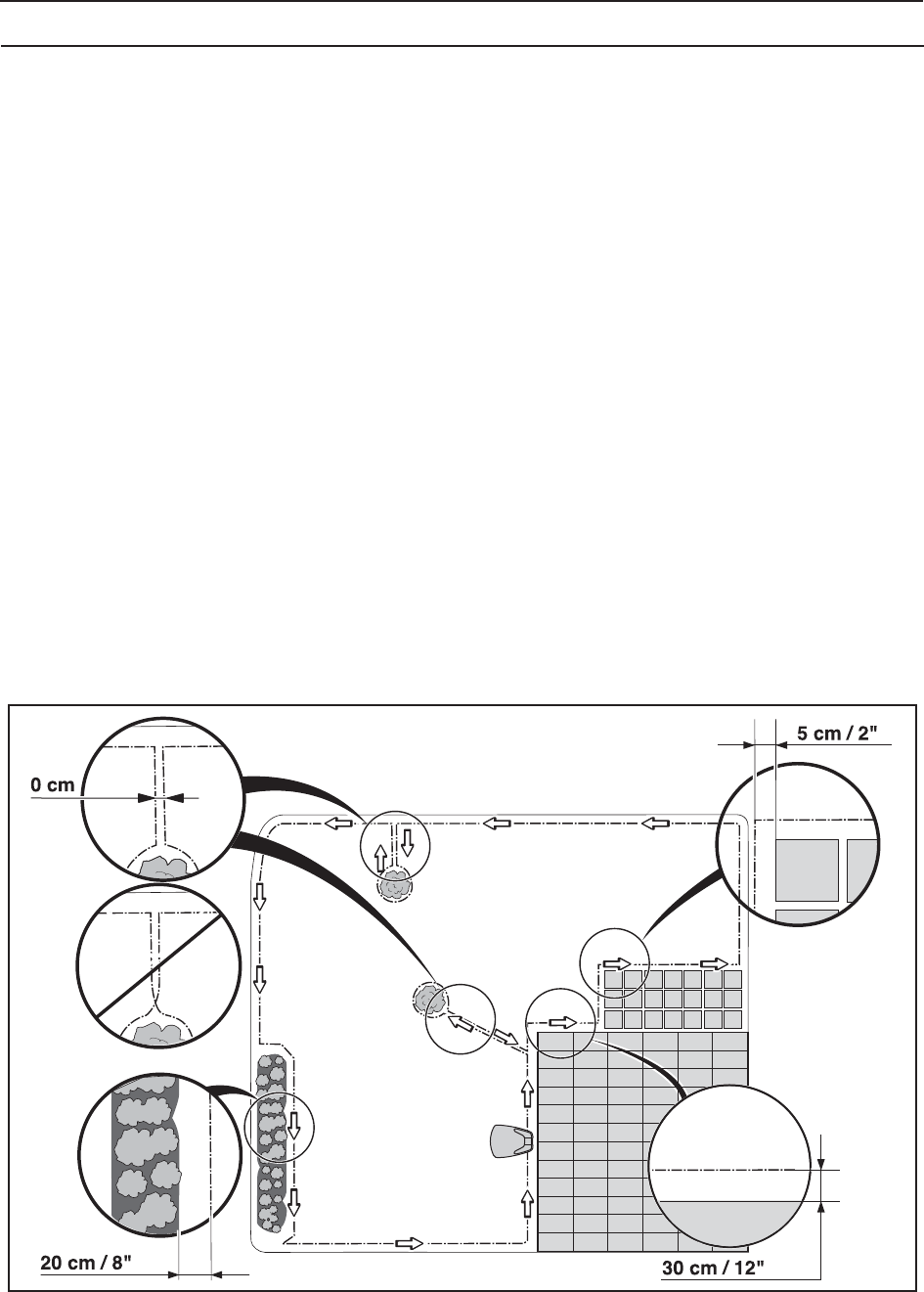 5 cm / 2"

0 cm

20 cm / 8"

30 cm / 12"