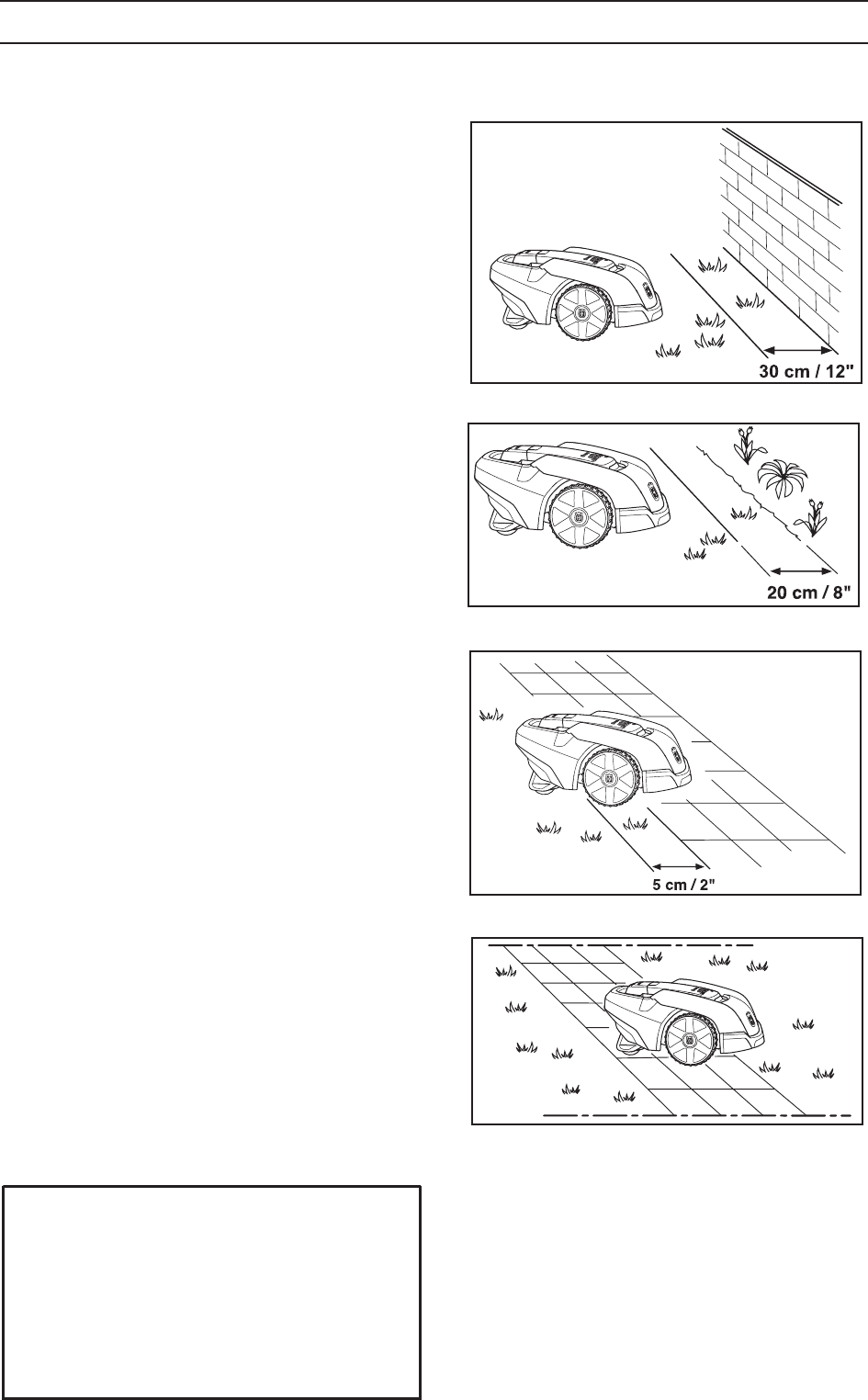 30 cm / 12"

20 cm / 8"

5 cm / 2"