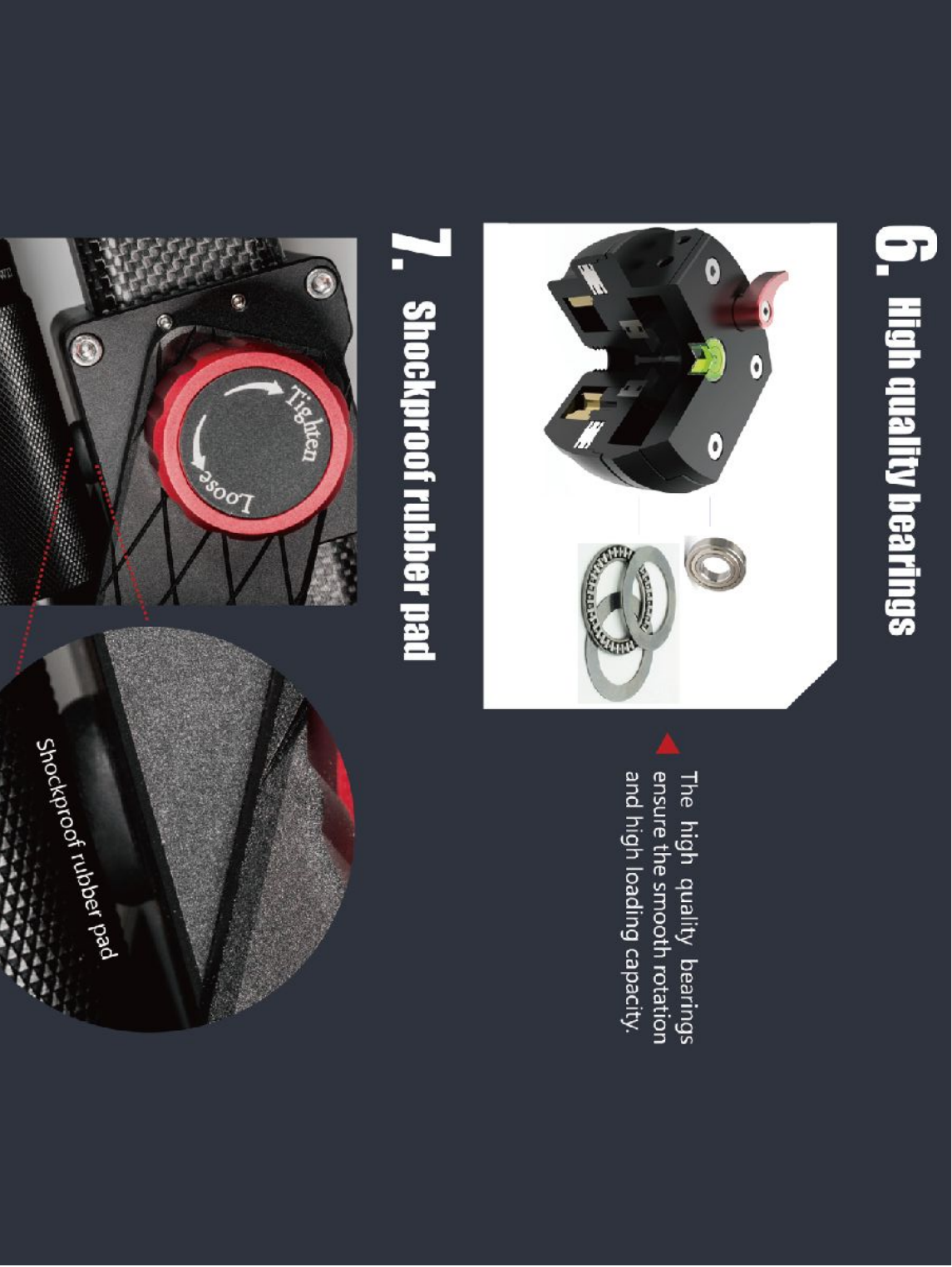 6. High quality bearings

The high quality bearings ensure the smooth rotation and high loading capacity.

7. Shockproof rubber pad

Tighten

Loose

Shockproof rubber pad