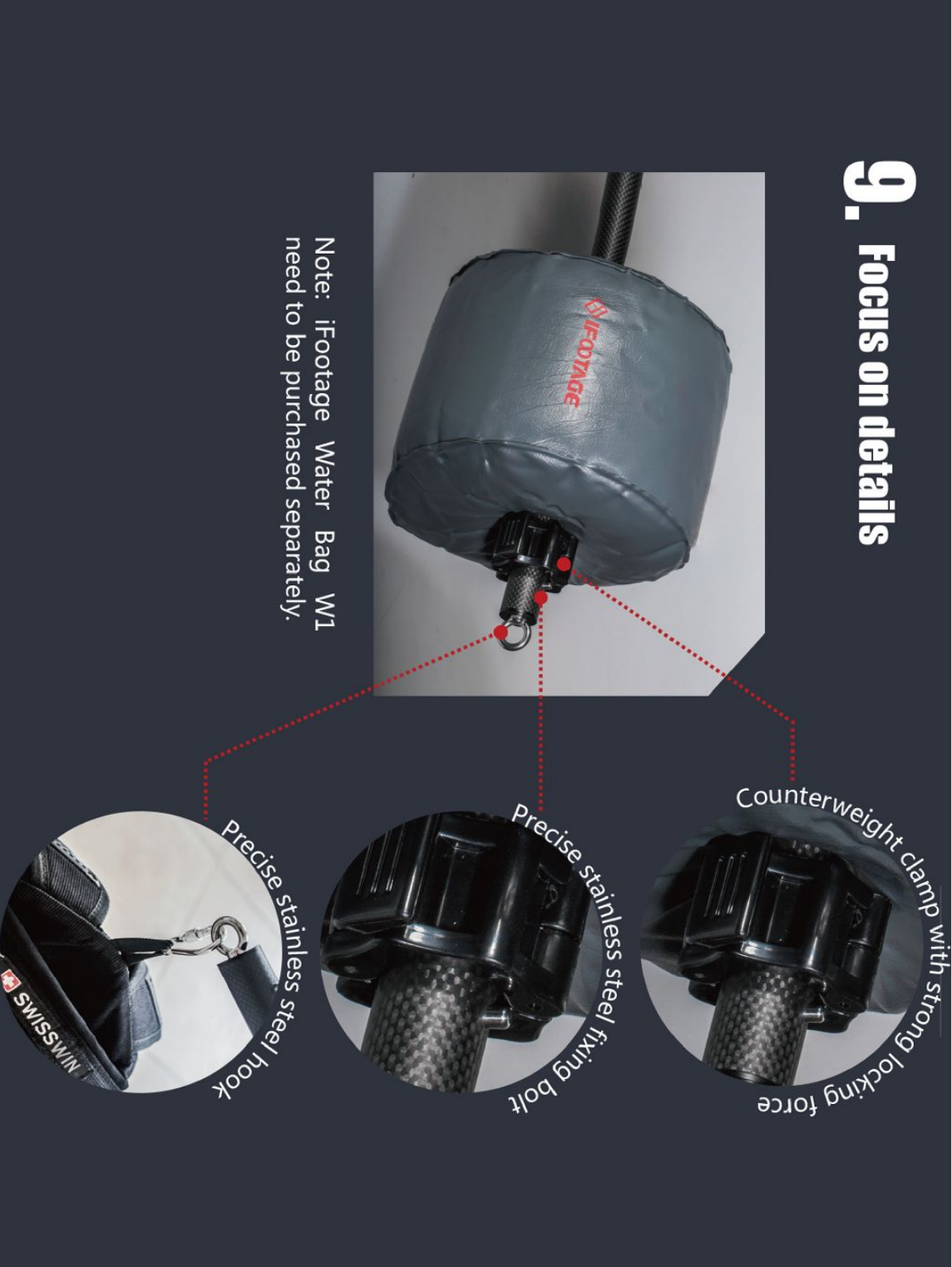 9. Focus on details

IFOOTAGE

Note: iFootage Water Bag W1 need to be purchased separately.

Counterweight clamp with strong locking force

Precise stainless steel fixing bolt

Precise stainless steel hook

SWISSWIN