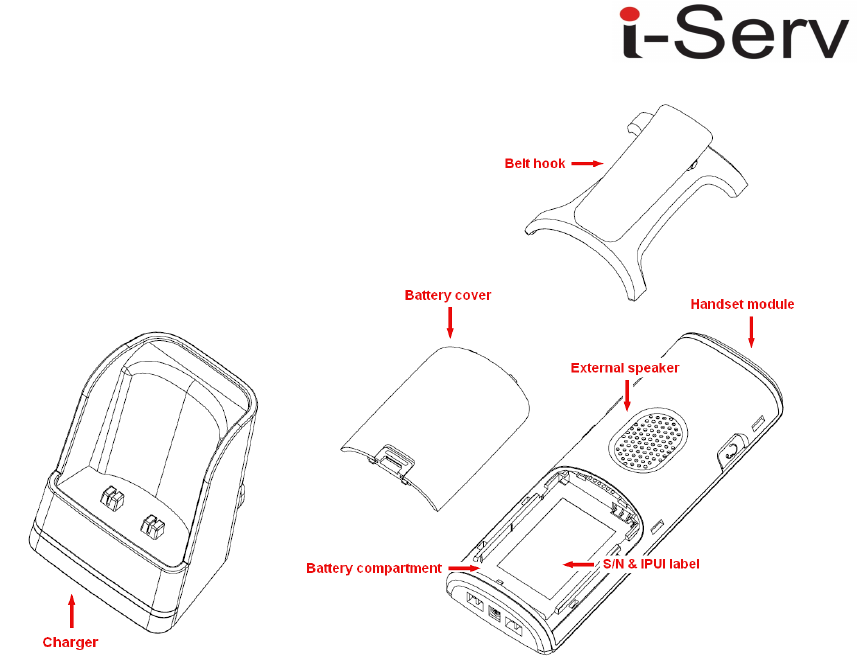 i-Serv

Belt hook

Battery cover

Handset module

External speaker

Battery compartment

S/N & IPUI label

Charger