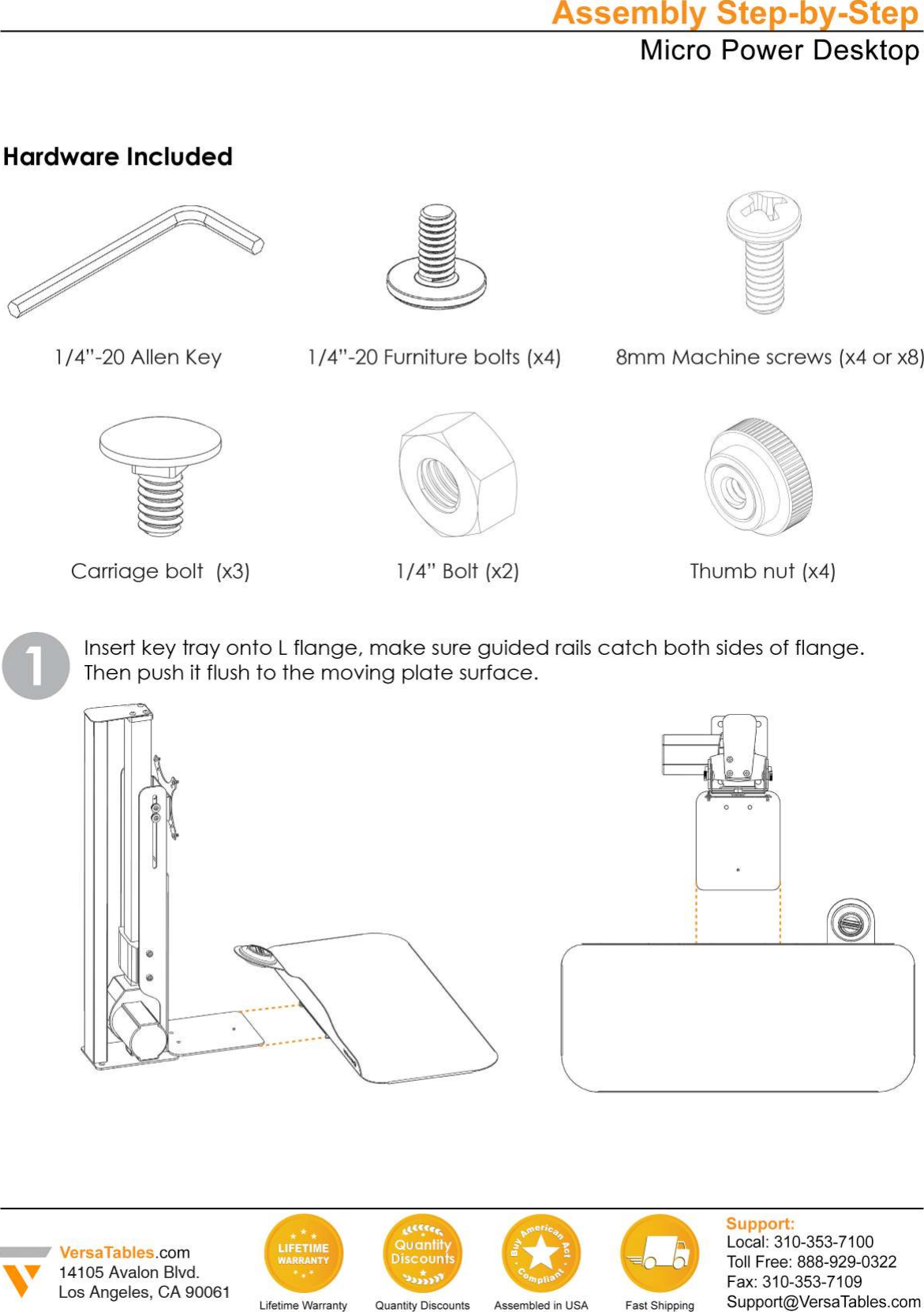 Assembly Step-by-Step
Micro Power Desktop

Hardware Included

1/4"-20 Allen Key

1/4"-20 Furniture bolts (x4)

8mm Machine screws (x4 or x8)

Carriage bolt (x3)

1/4" Bolt (x2)

Thumb nut (x4)

1

Insert key tray onto L flange, make sure guided rails catch both sides of flange. Then push it flush to the moving plate surface.

VersaTables.com
14105 Avalon Blvd.
Los Angeles, CA 90061

LIFETIME WARRANTY
Lifetime Warranty

Quantity Discounts
Quantity Discounts

Buy American Act Compliant
Assembled in USA

Fast Shipping

Support:
Local: 310-353-7100
Toll Free: 888-929-0322
Fax: 310-353-7109
Support@VersaTables.com