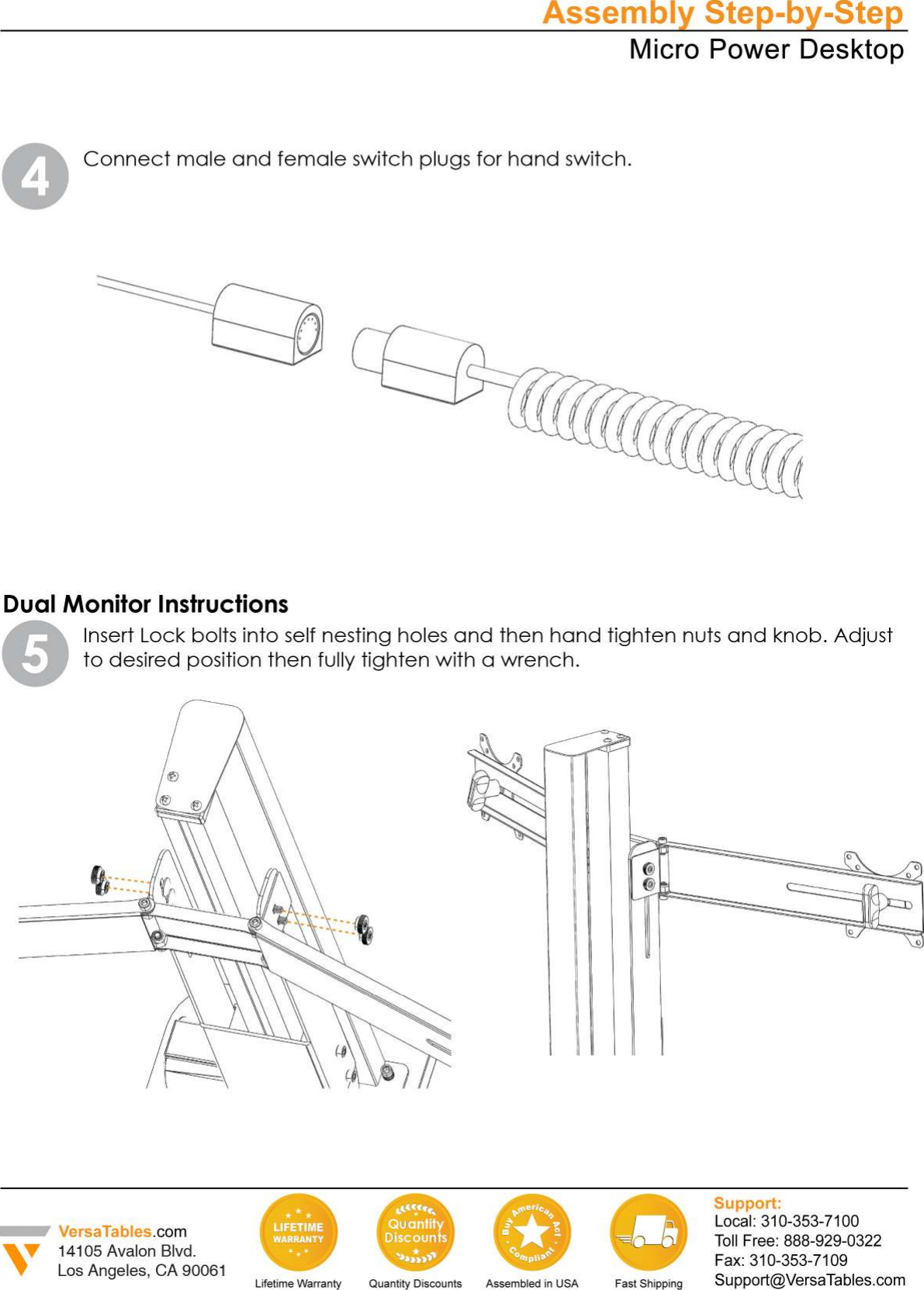 Assembly Step-by-Step
Micro Power Desktop

4 Connect male and female switch plugs for hand switch.

Dual Monitor Instructions

5 Insert Lock bolts into self nesting holes and then hand tighten nuts and knob. Adjust to desired position then fully tighten with a wrench.

VersaTables.com
14105 Avalon Blvd.
Los Angeles, CA 90061

LIFETIME WARRANTY
Lifetime Warranty

Quantity Discounts
Quantity Discounts

Buy American Act Compliant
Assembled in USA

Fast Shipping

Support:
Local: 310-353-7100
Toll Free: 888-929-0322
Fax: 310-353-7109
Support@VersaTables.com