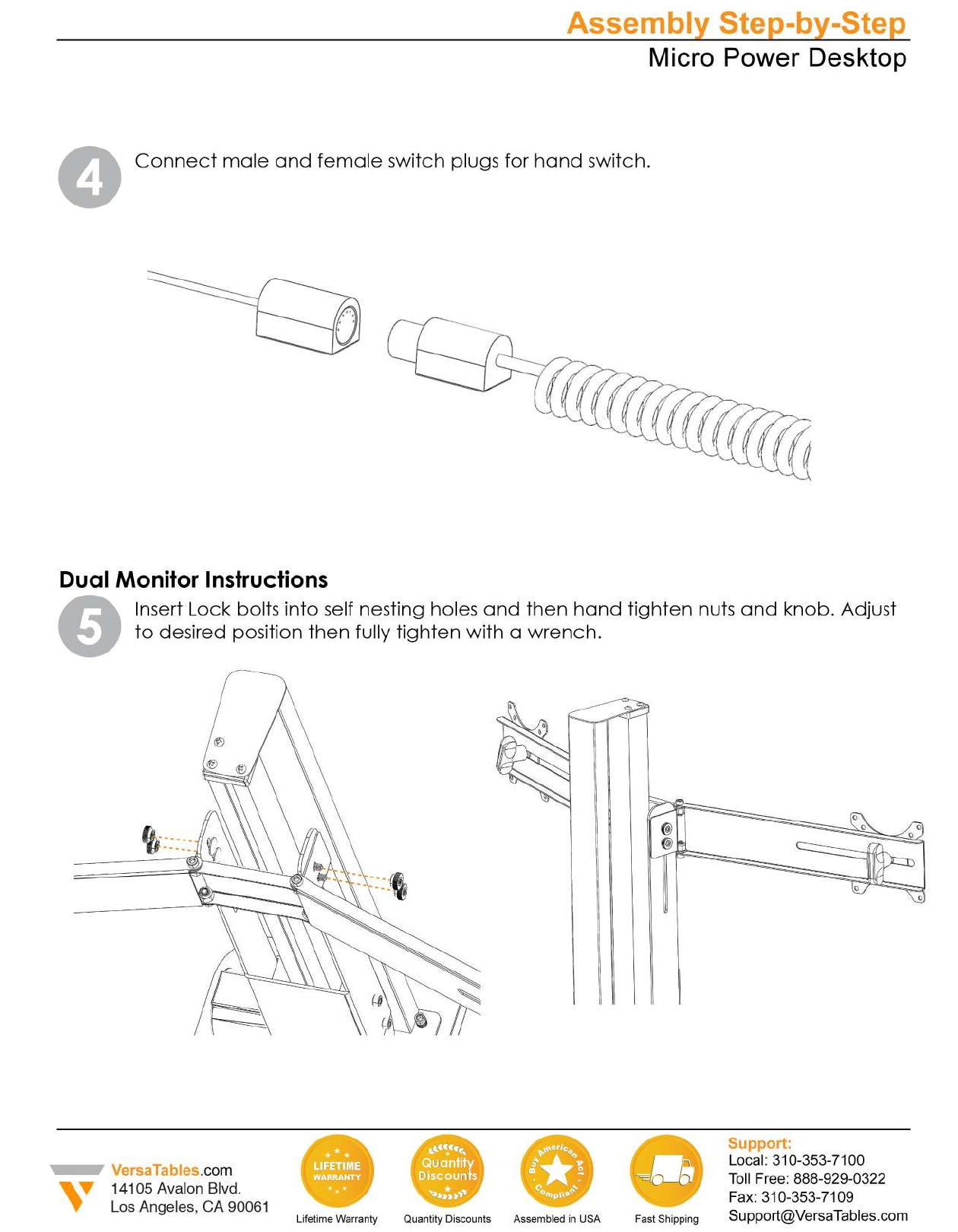 Assembly Step-by-Step
Micro Power Desktop

4 Connect male and female switch plugs for hand switch.

Dual Monitor Instructions

5 Insert Lock bolts into self nesting holes and then hand tighten nuts and knob. Adjust to desired position then fully tighten with a wrench.

VersaTables.com
14105 Avalon Blvd.
Los Angeles, CA 90061

LIFETIME WARRANTY
Lifetime Warranty

Quantity Discounts
Quantity Discounts

Buy American Act Compliant
Assembled in USA

Fast Shipping

Support:
Local: 310-353-7100
Toll Free: 888-929-0322
Fax: 310-353-7109
Support@VersaTables.com