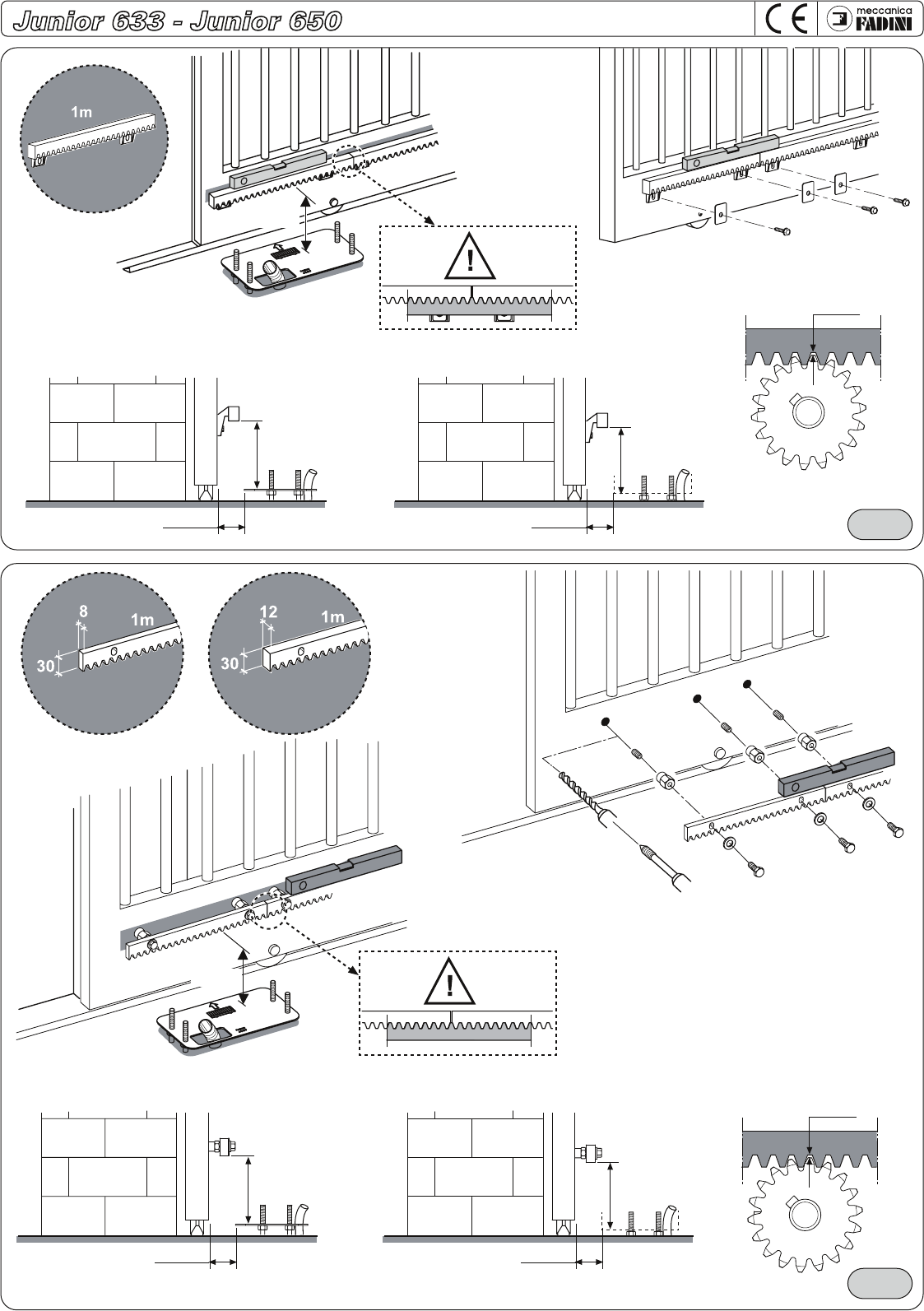 Junior 633 - Junior 650

CE

meccanica FADINI

1m

!

8

1m

30

12

1m

30

!