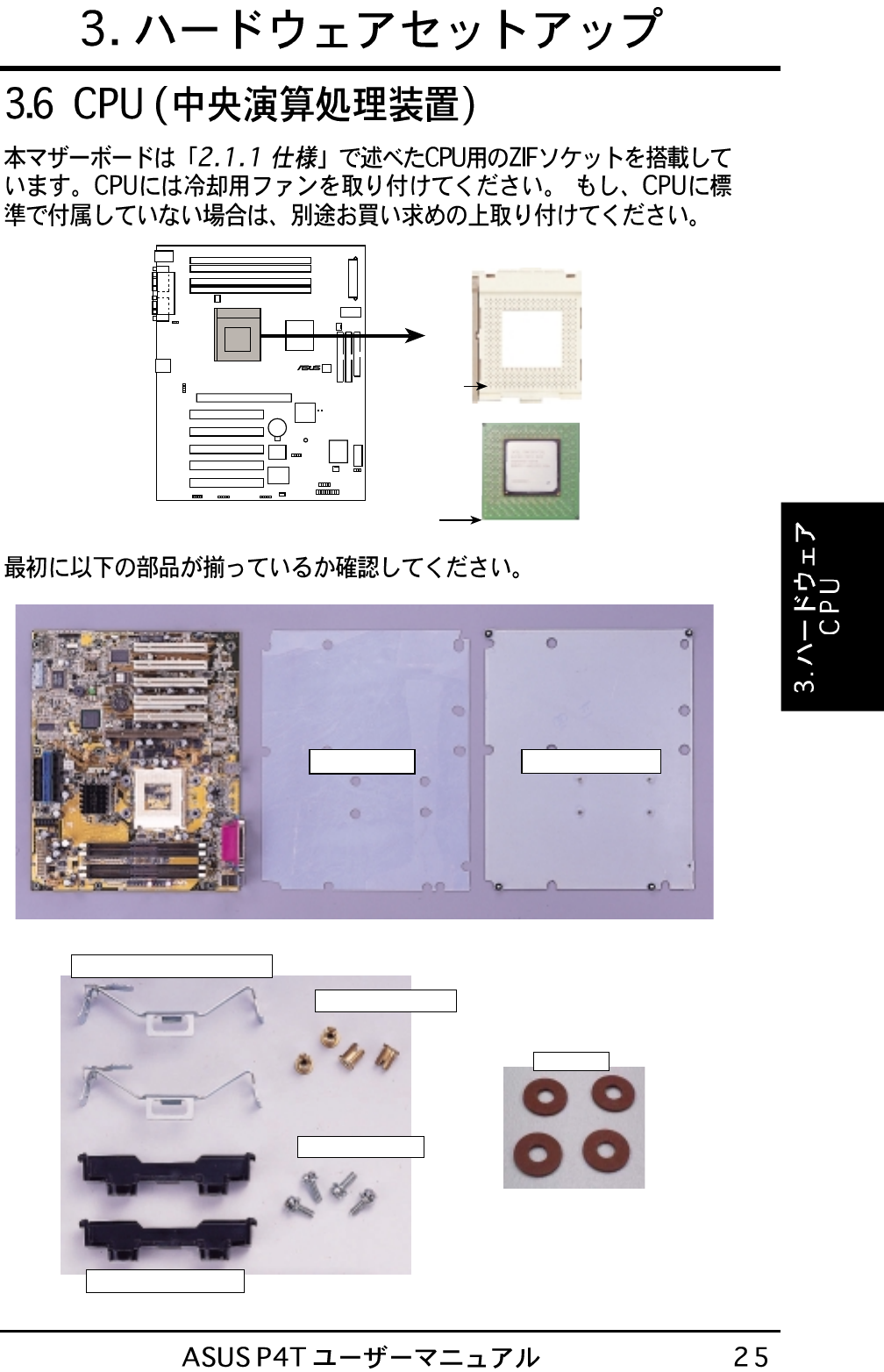 3. ハードウェアセットアップ

3.6 CPU (中央演算処理装置)

本マザーボードは「2.1.1 仕様」で述べたCPU用のZIFソケットを搭載しています。CPUには冷却用ファンを取り付けてください。 もし、CPUに標準で付属していない場合は、別途お買い求めの上取り付けてください。

ASUS

最初に以下の部品が揃っているか確認してください。

3. ハードウェア CPU

ASUS P4T ユーザーマニュアル 25