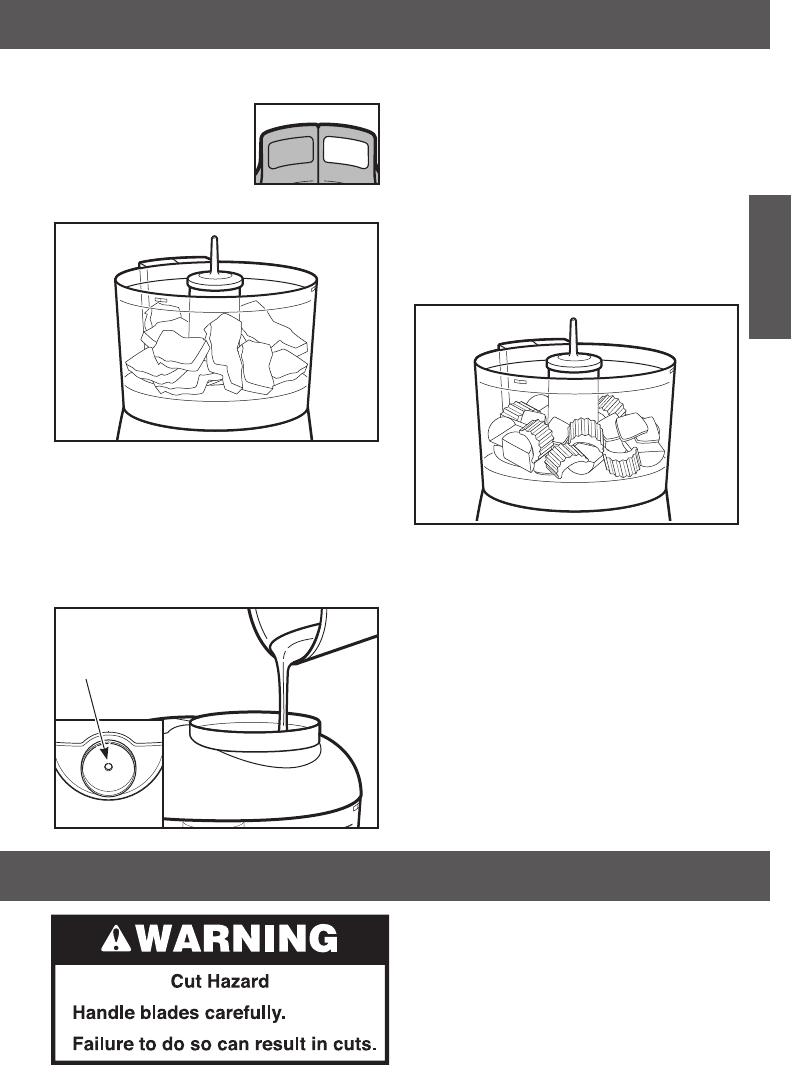 WARNING

Cut Hazard

Handle blades carefully.

Failure to do so can result in cuts.