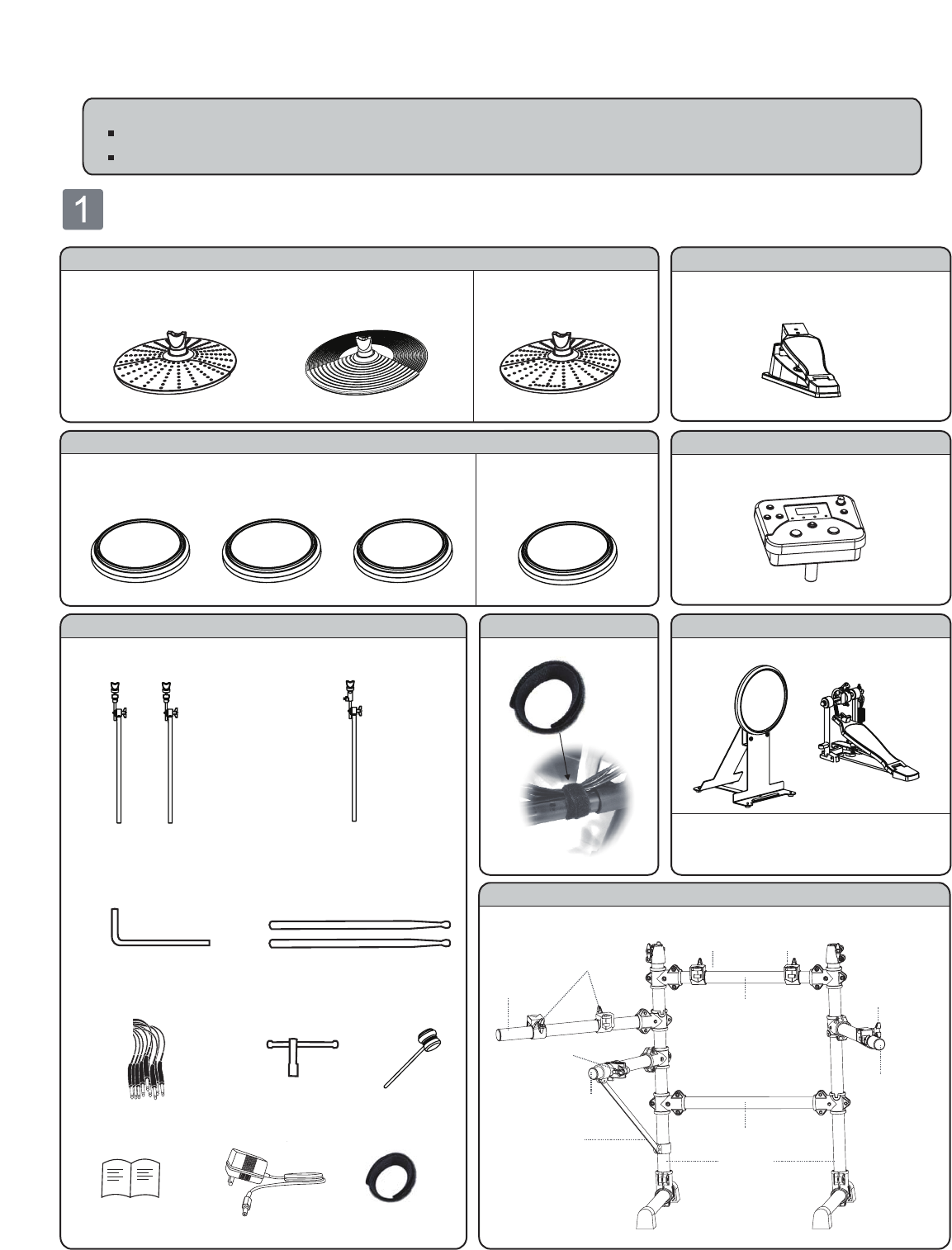 1