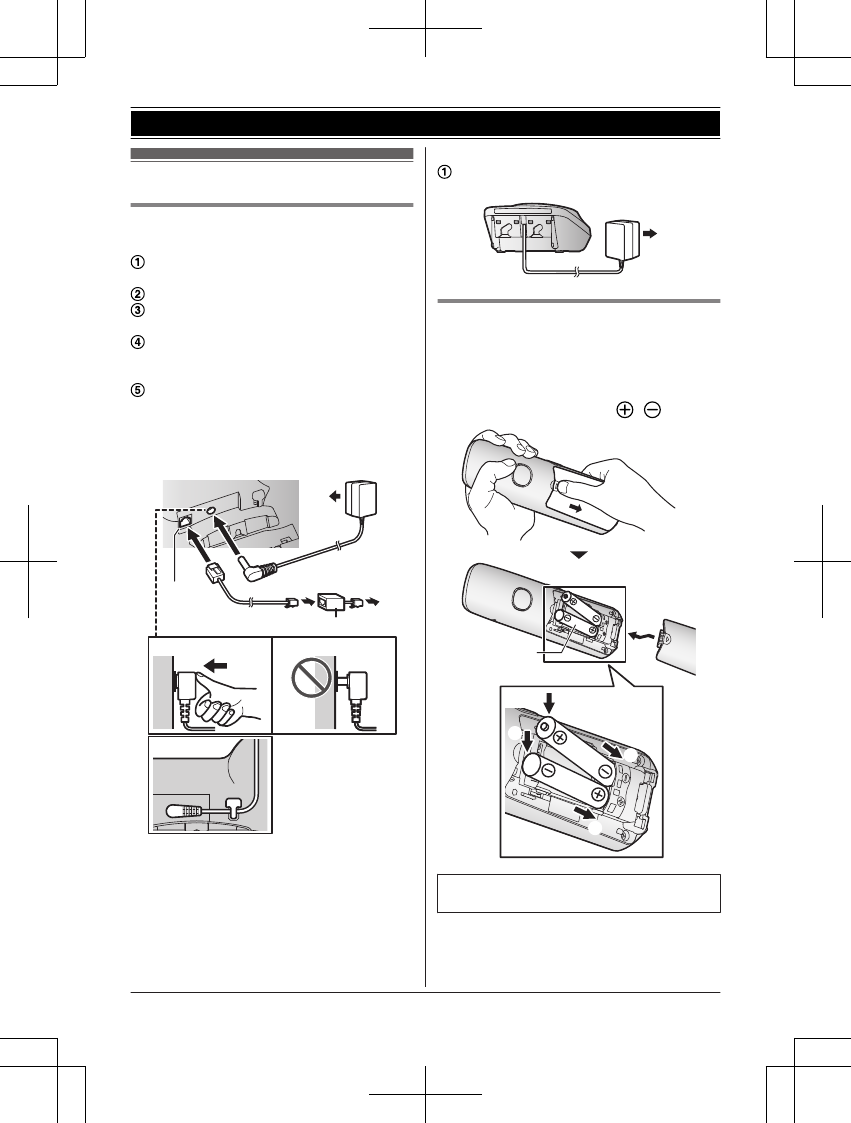 ①

②
③

④

⑤

①

$\oplus$ $\ominus$