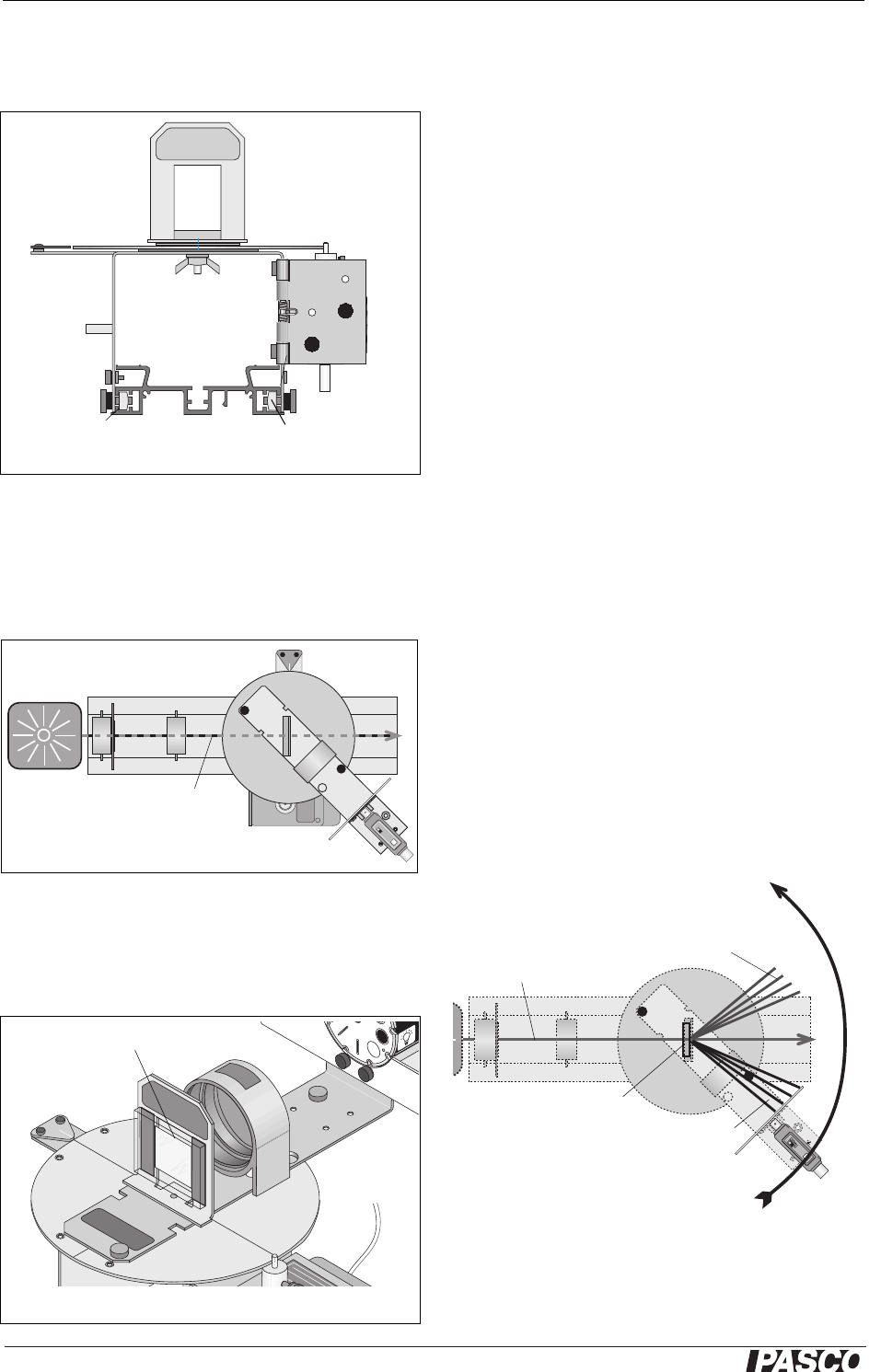 PASCO