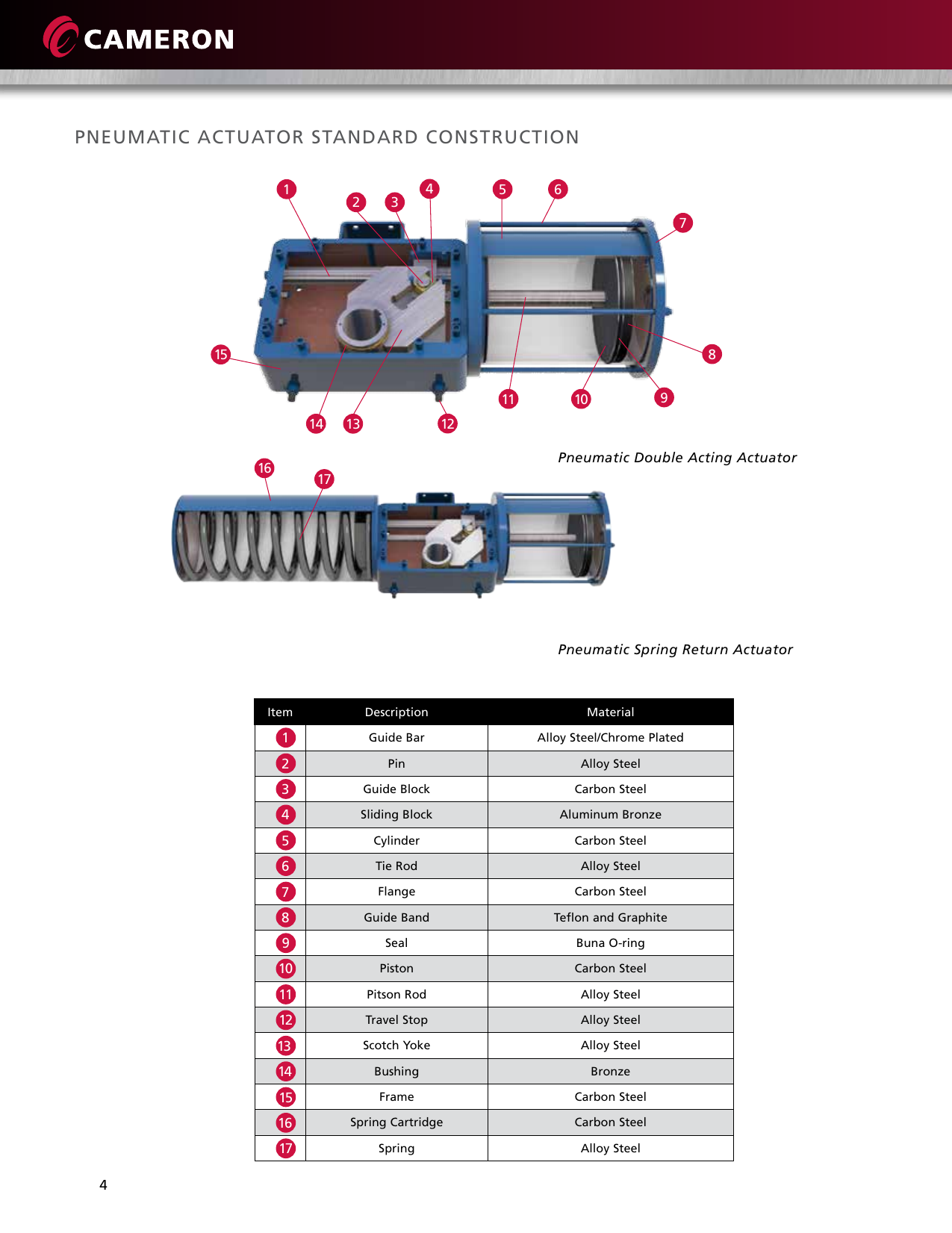 CAMERON

PNEUMATIC ACTUATOR STANDARD CONSTRUCTION

1 2 3 4 5 6 7 8 9 10 11 12 13 14 15

Pneumatic Double Acting Actuator

16 17

Pneumatic Spring Return Actuator

| Item | Description | Material |
|---|---|---|
| 1 | Guide Bar | Alloy Steel/Chrome Plated |
| 2 | Pin | Alloy Steel |
| 3 | Guide Block | Carbon Steel |
| 4 | Sliding Block | Aluminum Bronze |
| 5 | Cylinder | Carbon Steel |
| 6 | Tie Rod | Alloy Steel |
| 7 | Flange | Carbon Steel |
| 8 | Guide Band | Teflon and Graphite |
| 9 | Seal | Buna O-ring |
| 10 | Piston | Carbon Steel |
| 11 | Pitson Rod | Alloy Steel |
| 12 | Travel Stop | Alloy Steel |
| 13 | Scotch Yoke | Alloy Steel |
| 14 | Bushing | Bronze |
| 15 | Frame | Carbon Steel |
| 16 | Spring Cartridge | Carbon Steel |
| 17 | Spring | Alloy Steel |

4