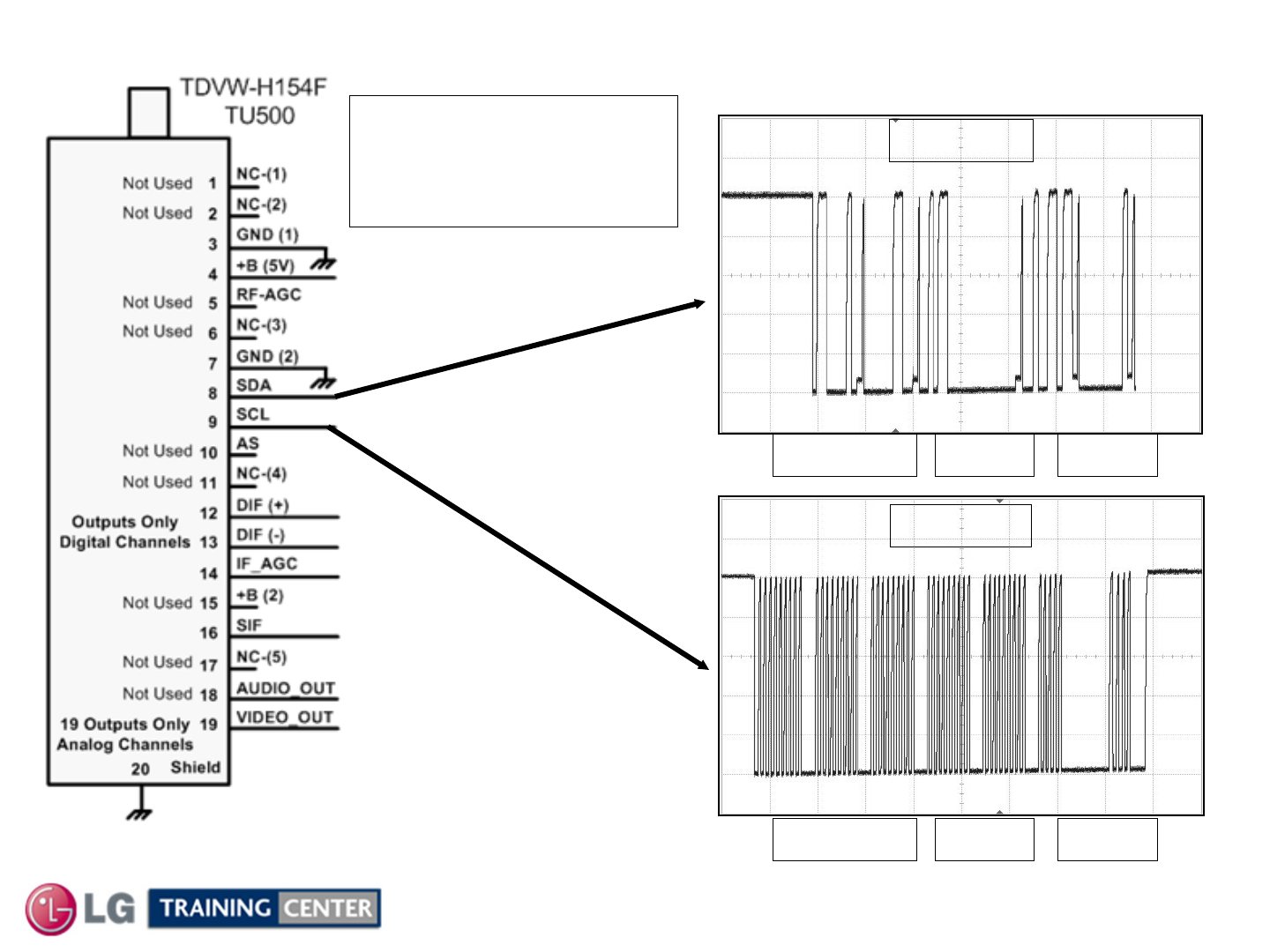 TDVW-H154F
TU500

Not Used 1 NC-(1)
Not Used 2 NC-(2)
3 GND (1)
4 +B (5V)
Not Used 5 RF-AGC
Not Used 6 NC-(3)
7 GND (2)
8 SDA
9 SCL
Not Used 10 AS
Not Used 11 NC-(4)
Outputs Only Digital Channels 12 DIF (+)
13 DIF (-)
14 IF_AGC
Not Used 15 +B (2)
16 SIF
Not Used 17 NC-(5)
Not Used 18 AUDIO_OUT
19 Outputs Only Analog Channels 19 VIDEO_OUT
20 Shield

LG TRAINING CENTER