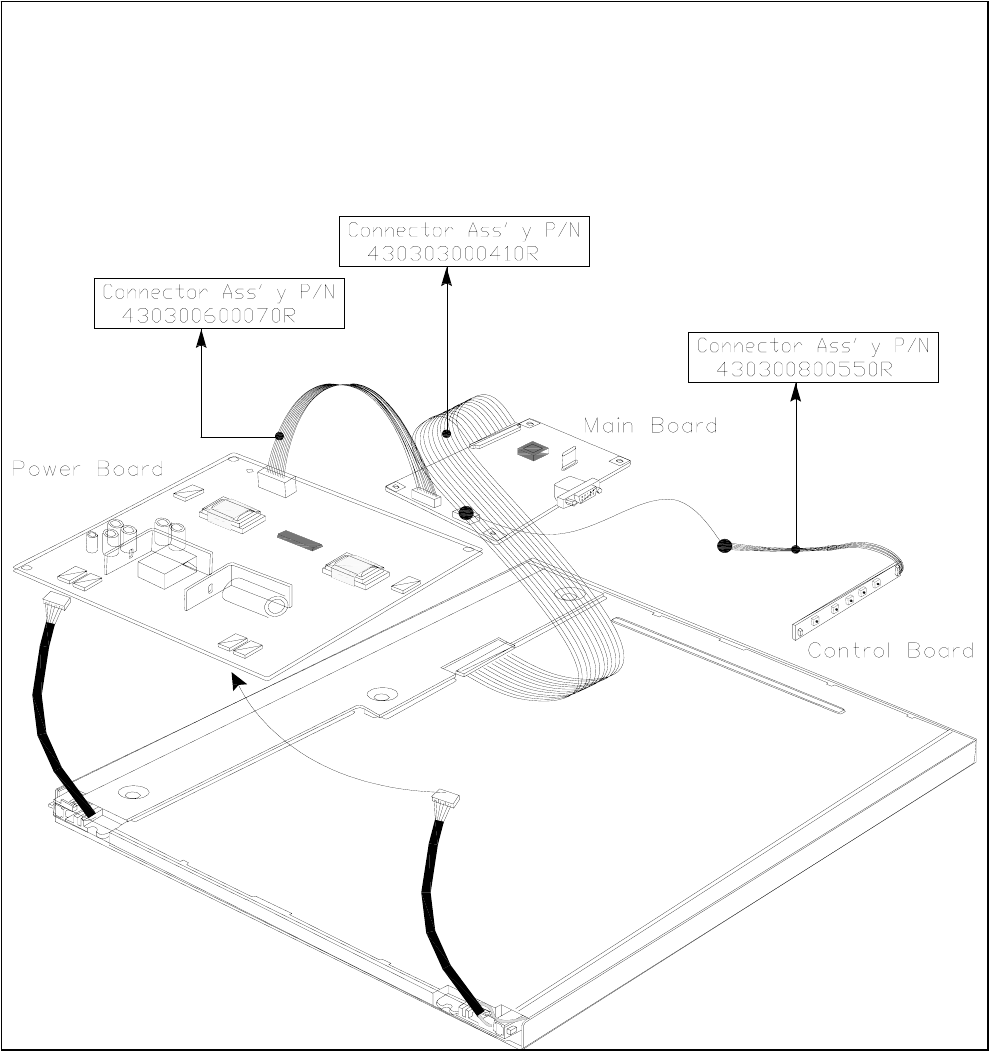 Connector Ass'y P/N
430303000410R

Connector Ass'y P/N
430300600070R

Connector Ass'y P/N
430300800550R

Main Board

Power Board

Control Board