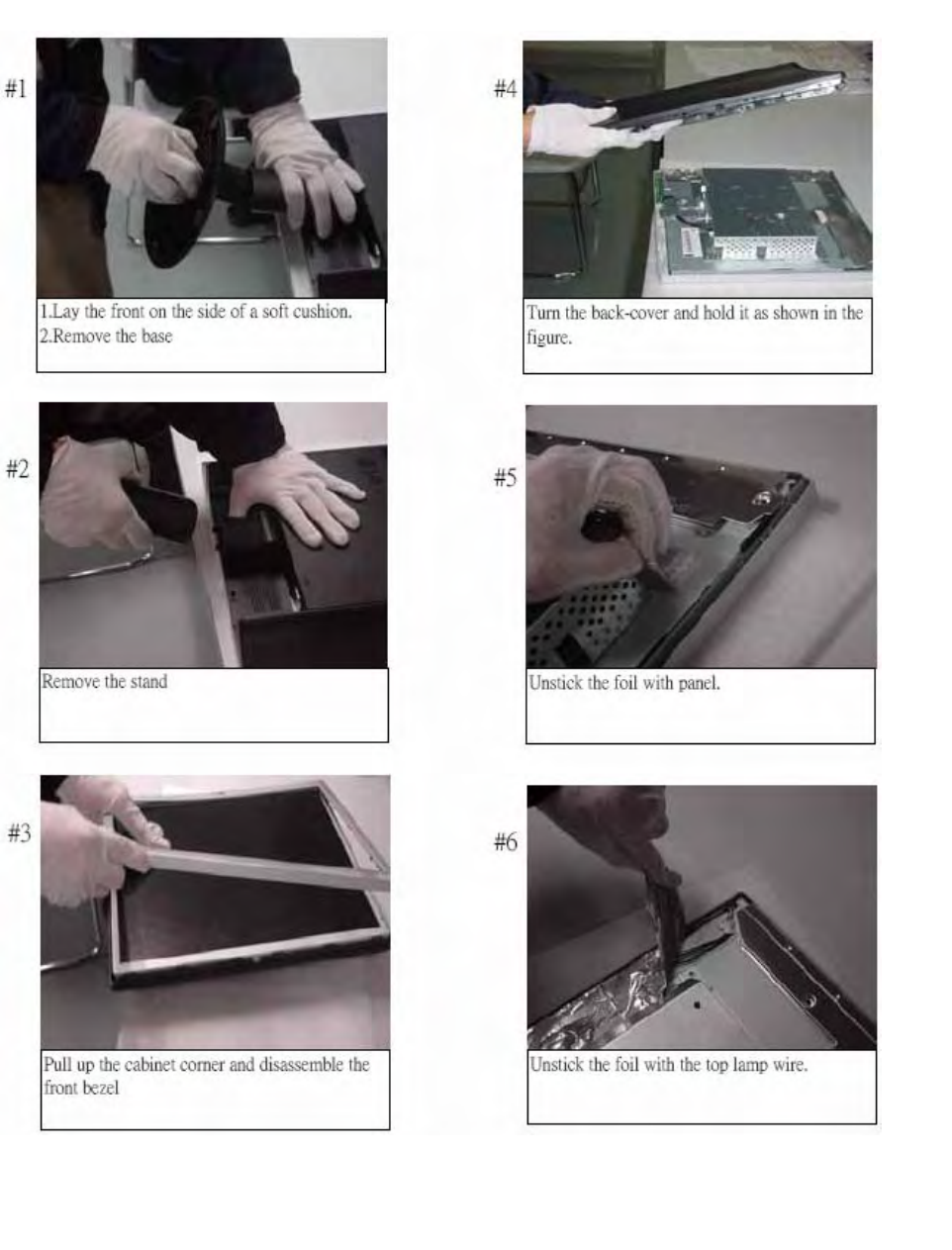 #1

1.Lay the front on the side of a soft cushion.
2.Remove the base

#2

Remove the stand

#3

Pull up the cabinet corner and disassemble the front bezel

#4

Turn the back-cover and hold it as shown in the figure.

#5

Unstick the foil with panel.

#6

Unstick the foil with the top lamp wire.