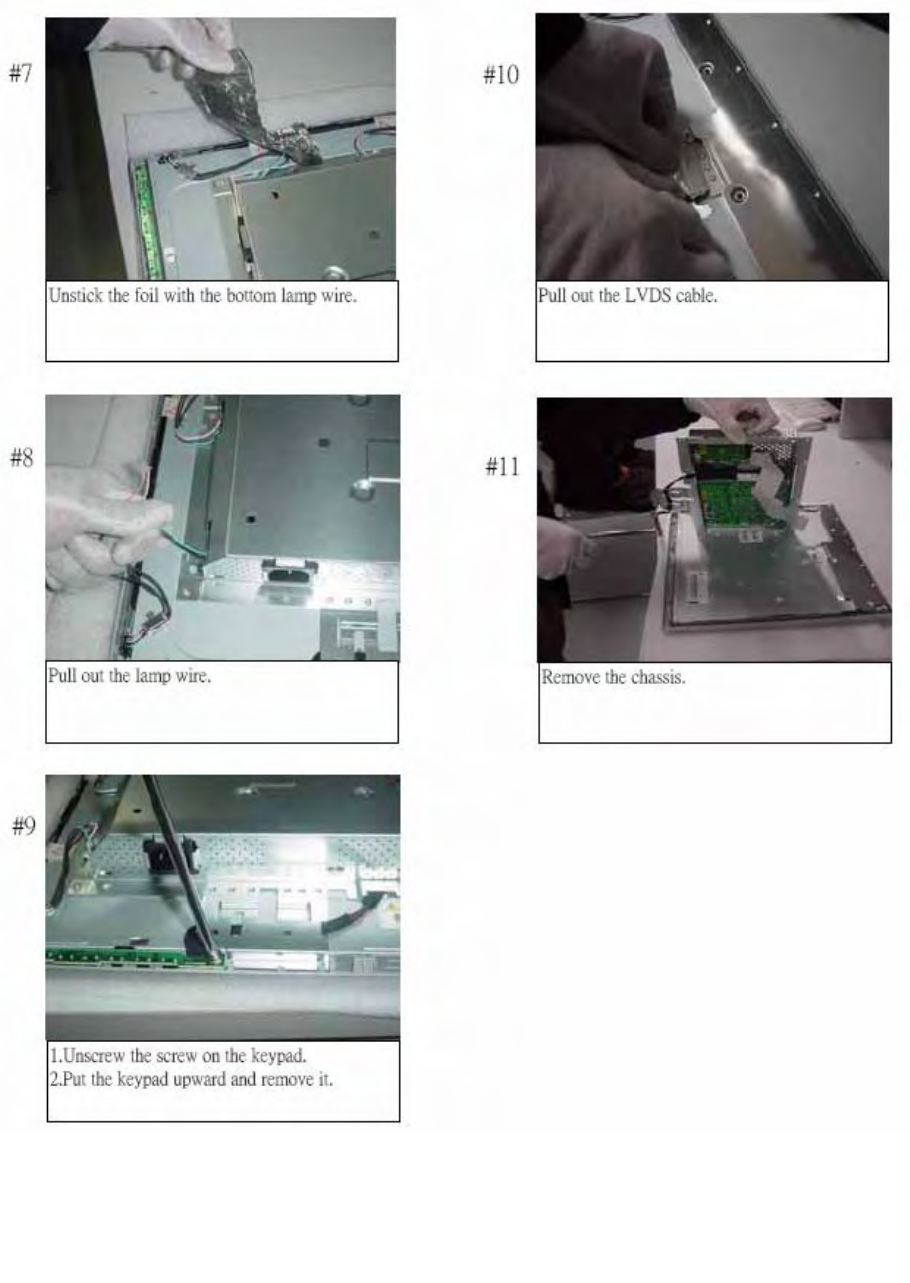 #7

Unstick the foil with the bottom lamp wire.

#8

Pull out the lamp wire.

#9

1.Unscrew the screw on the keypad.
2.Put the keypad upward and remove it.

#10

Pull out the LVDS cable.

#11

Remove the chassis.