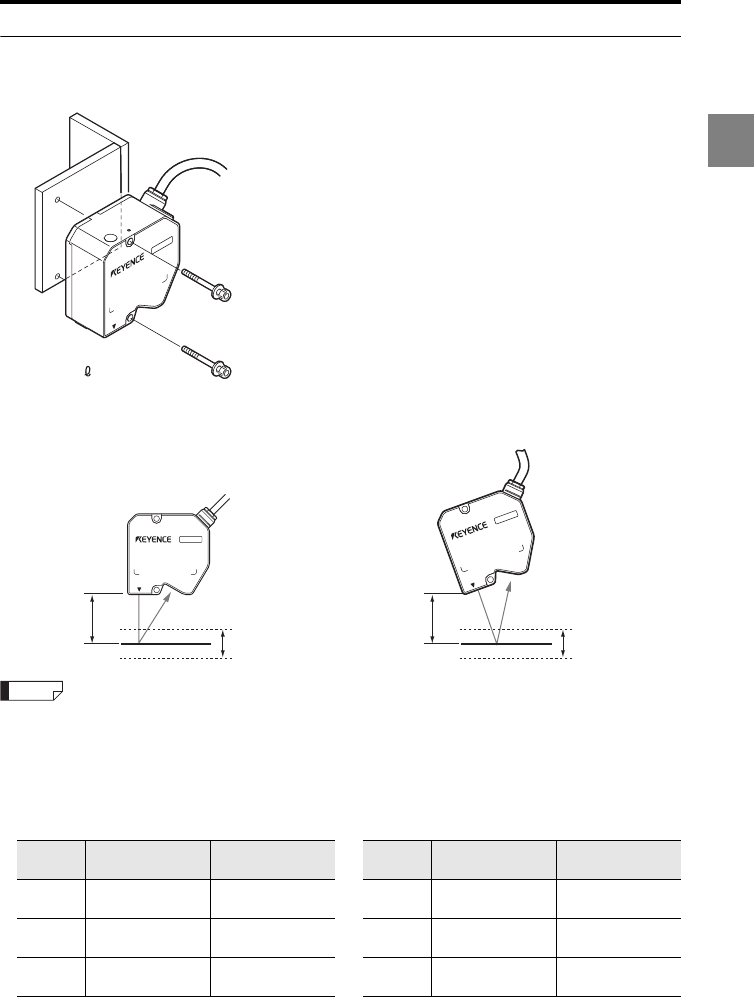 KEYENCE

KEYENCE

KEYENCE