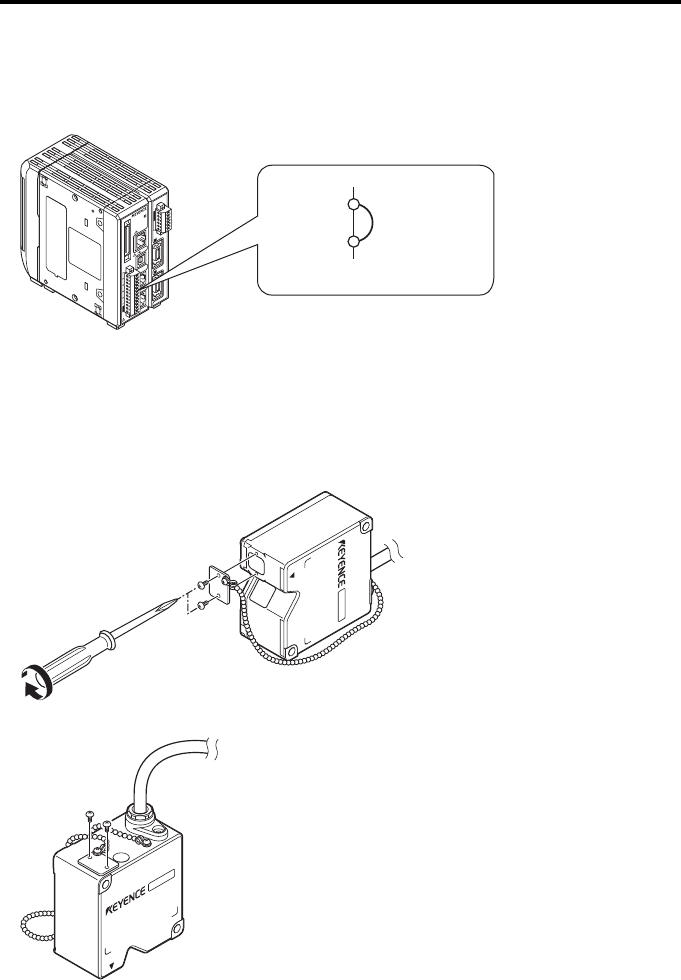 KEYENCE

KEYENCE