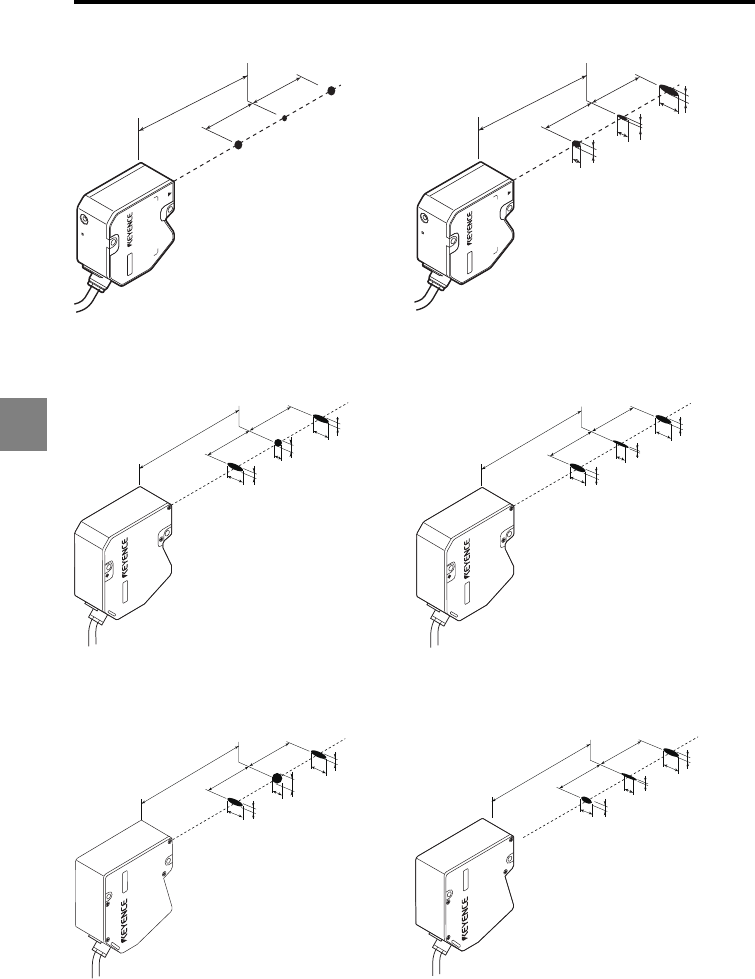 KEYENCE

KEYENCE

KEYENCE

KEYENCE

KEYENCE

KEYENCE