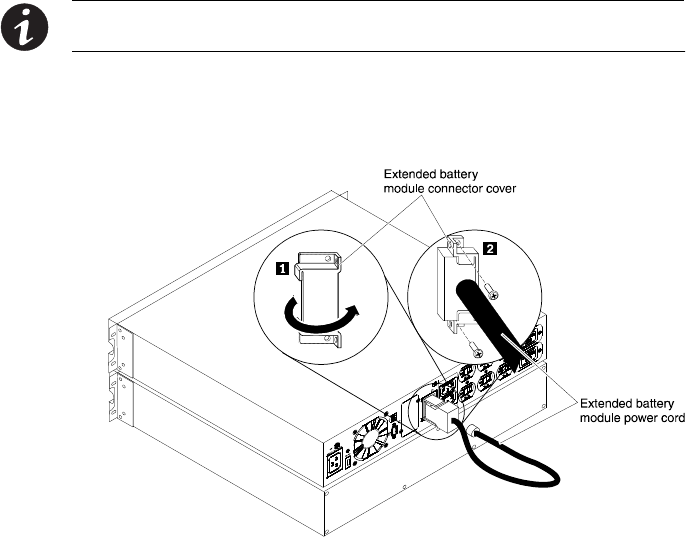 Extended battery module connector cover

1

2

Extended battery module power cord