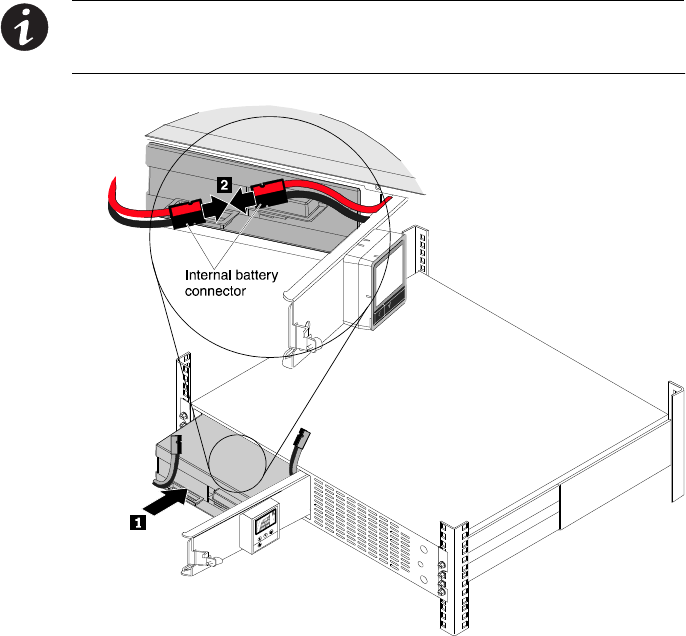 2

Internal battery connector

1