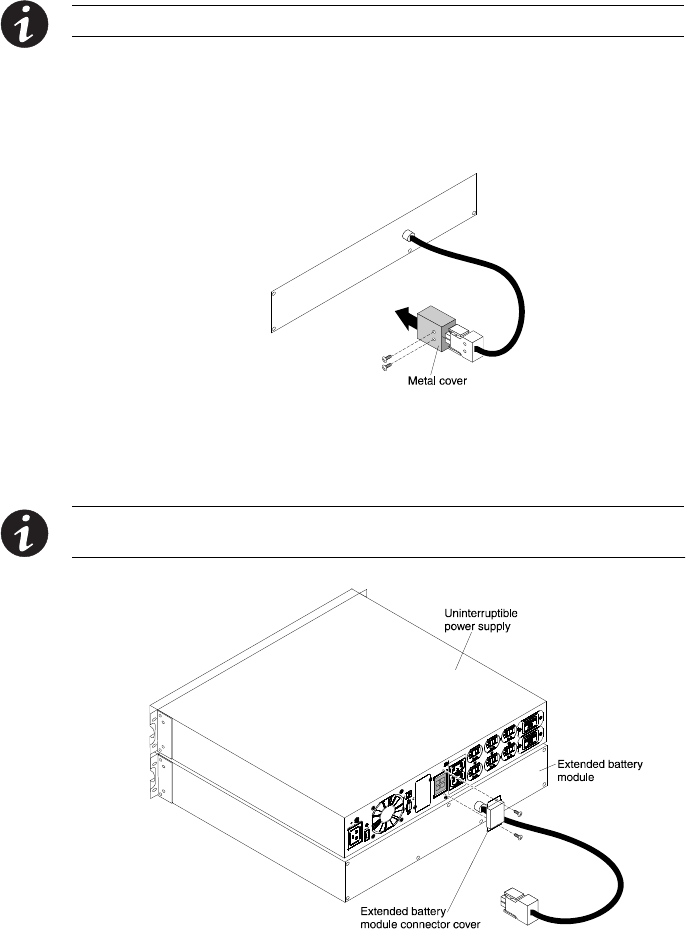 Metal cover

Uninterruptible power supply

Extended battery module

Extended battery module connector cover