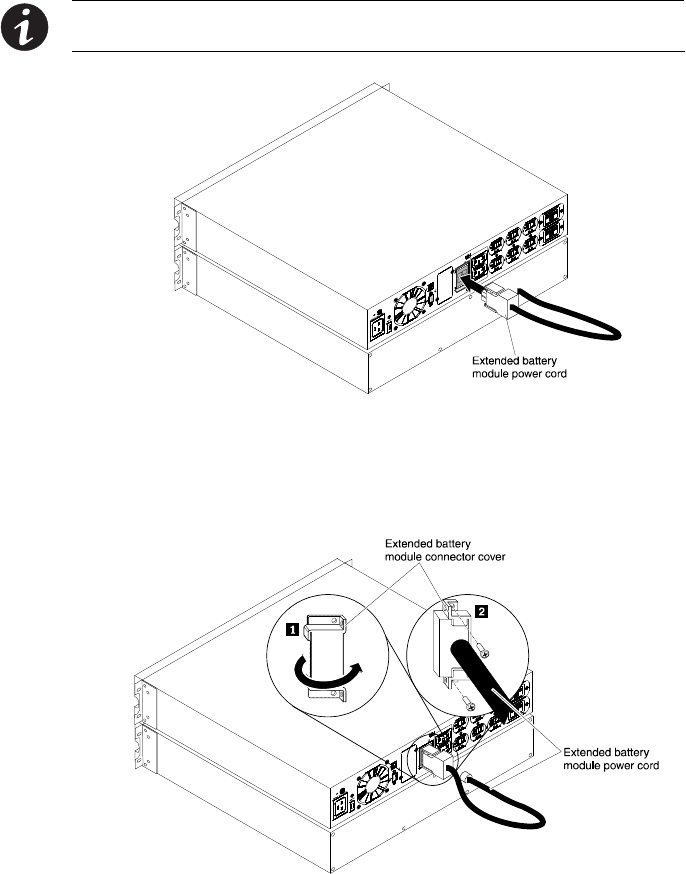 Extended battery module power cord

Extended battery module connector cover

1

2

Extended battery module power cord