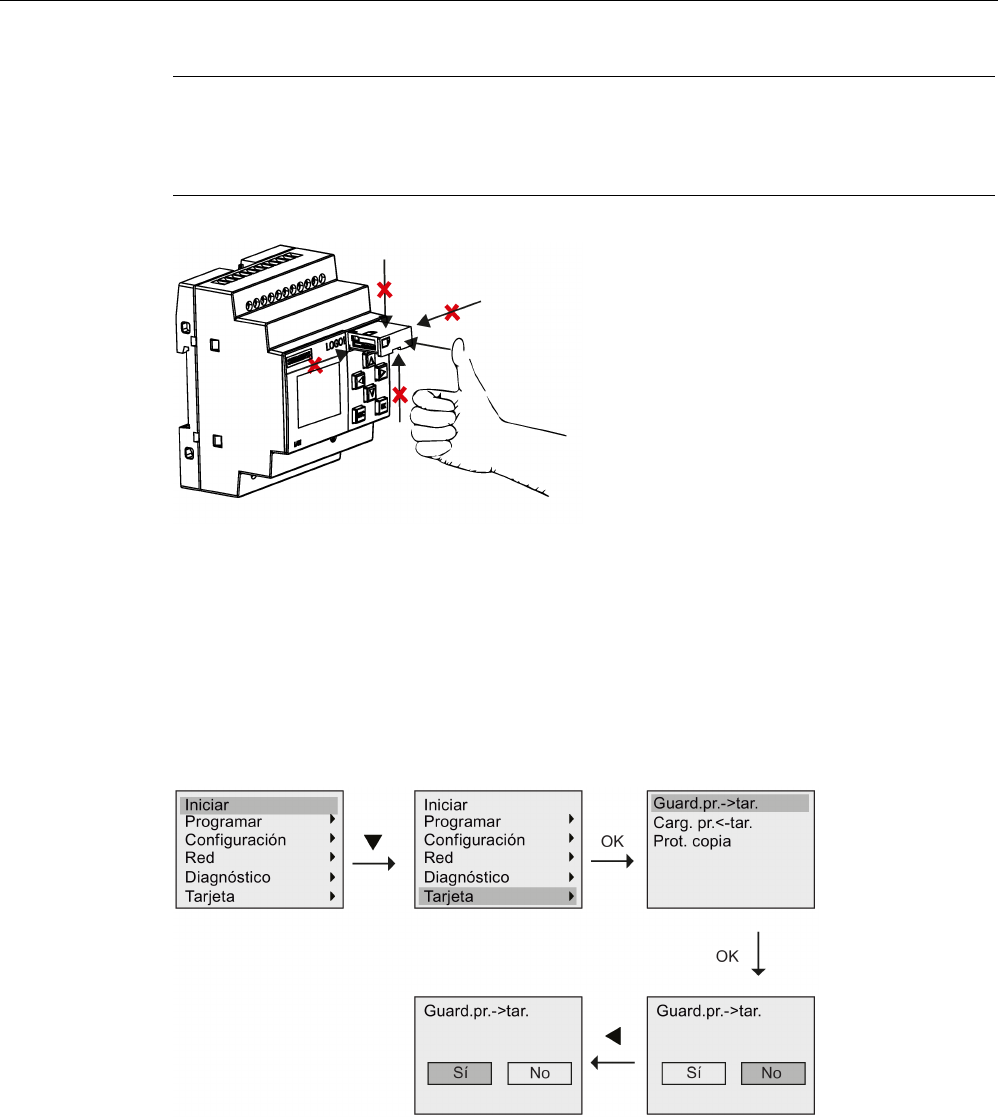 LOGO!

Iniciar
Programar
Configuración
Red
Diagnóstico
Tarjeta

Iniciar
Programar
Configuración
Red
Diagnóstico
Tarjeta

OK

Guard.pr.->tar.
Carg. pr.<-tar.
Prot. copia

OK

Guard.pr.->tar.
Sí
No

Guard.pr.->tar.
Sí
No