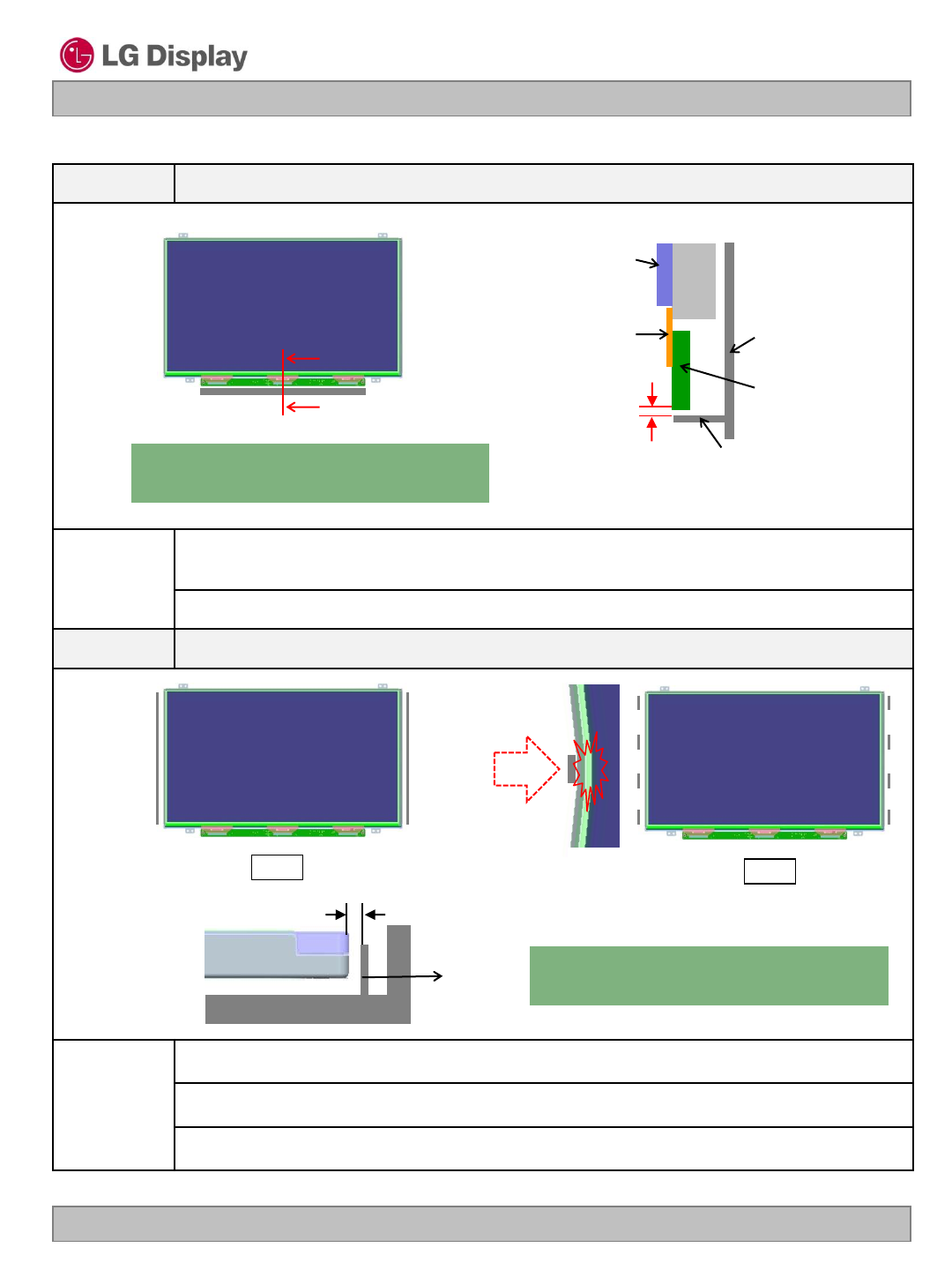 LG Display