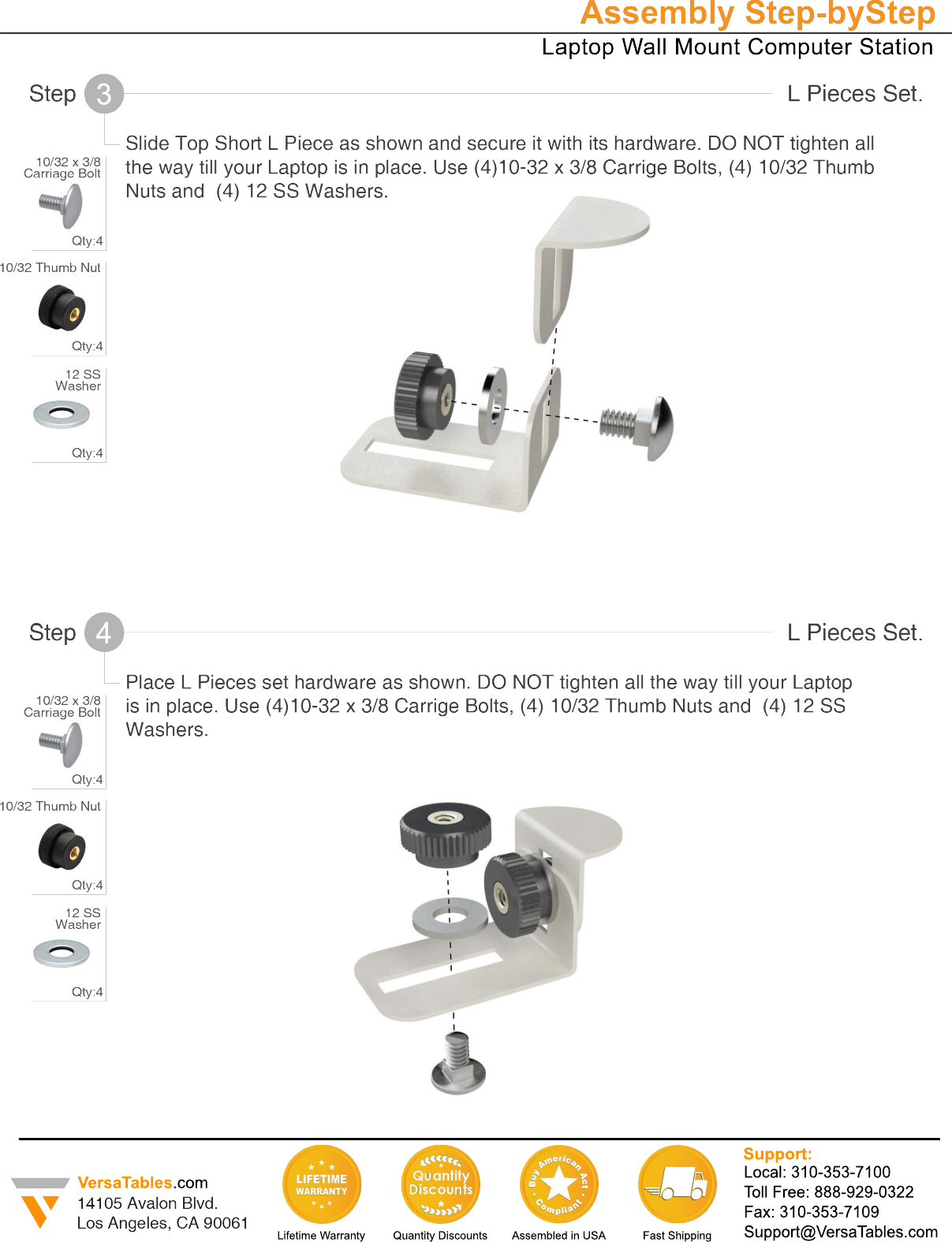 Assembly Step-byStep

Laptop Wall Mount Computer Station

Step 3

L Pieces Set.

Slide Top Short L Piece as shown and secure it with its hardware. DO NOT tighten all the way till your Laptop is in place. Use (4)10-32 x 3/8 Carrige Bolts, (4) 10/32 Thumb Nuts and (4) 12 SS Washers.

10/32 x 3/8 Carriage Bolt

Qty:4

10/32 Thumb Nut

Qty:4

12 SS Washer

Qty:4

Step 4

L Pieces Set.

Place L Pieces set hardware as shown. DO NOT tighten all the way till your Laptop is in place. Use (4)10-32 x 3/8 Carrige Bolts, (4) 10/32 Thumb Nuts and (4) 12 SS Washers.

10/32 x 3/8 Carriage Bolt

Qty:4

10/32 Thumb Nut

Qty:4

12 SS Washer

Qty:4

VersaTables.com
14105 Avalon Blvd.
Los Angeles, CA 90061

LIFETIME WARRANTY
Lifetime Warranty

Quantity Discounts
Quantity Discounts

Buy American Act Compliant
Assembled in USA

Fast Shipping

Support:
Local: 310-353-7100
Toll Free: 888-929-0322
Fax: 310-353-7109
Support@VersaTables.com