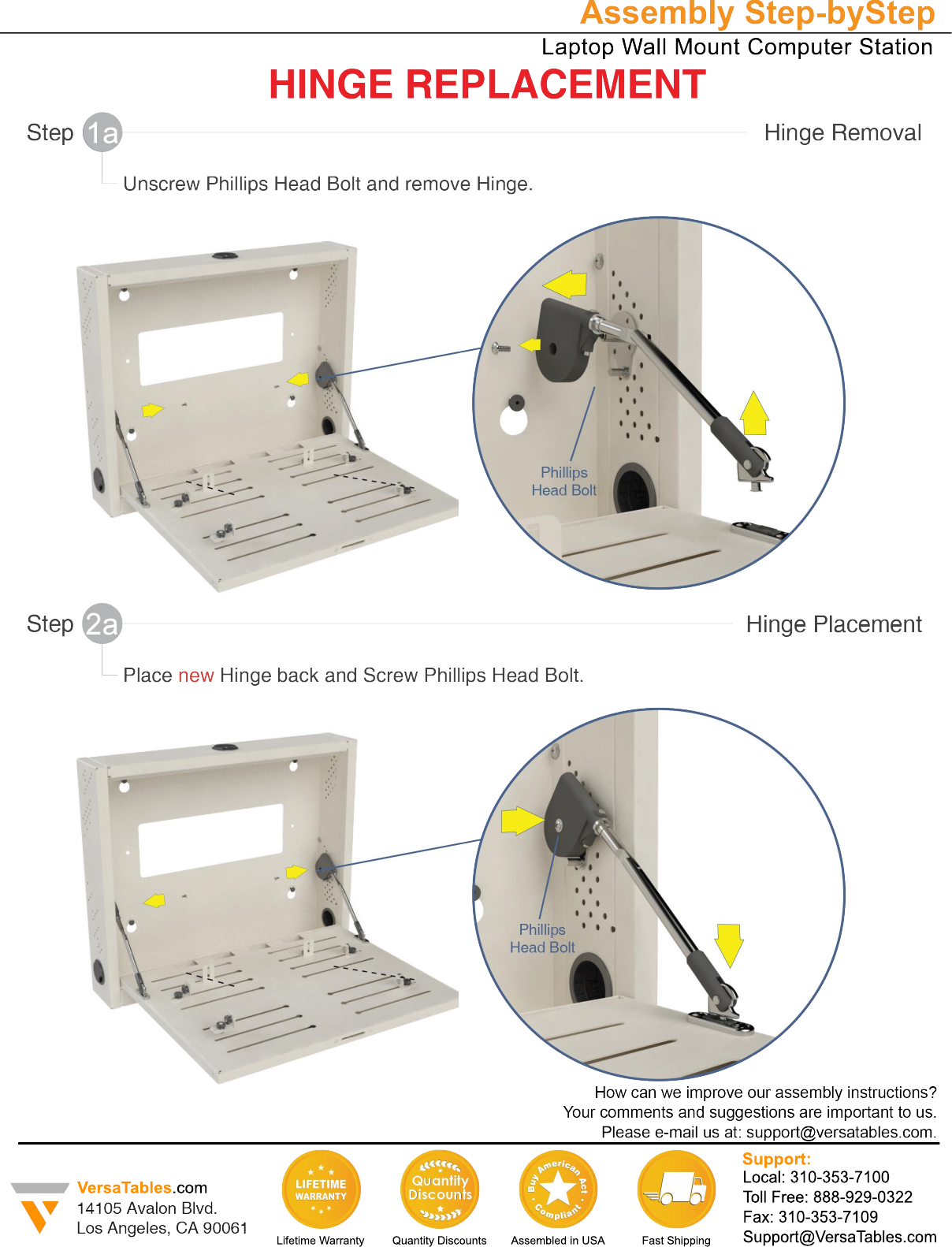 Assembly Step-byStep

Laptop Wall Mount Computer Station

HINGE REPLACEMENT

Step 1a Hinge Removal

Unscrew Phillips Head Bolt and remove Hinge.

Phillips Head Bolt

Step 2a Hinge Placement

Place new Hinge back and Screw Phillips Head Bolt.

Phillips Head Bolt

How can we improve our assembly instructions?
Your comments and suggestions are important to us.
Please e-mail us at: support@versatables.com.

VersaTables.com
14105 Avalon Blvd.
Los Angeles, CA 90061

LIFETIME WARRANTY
Lifetime Warranty

Quantity Discounts
Quantity Discounts

Buy American Act Compliant
Assembled in USA

Fast Shipping

Support:
Local: 310-353-7100
Toll Free: 888-929-0322
Fax: 310-353-7109
Support@VersaTables.com