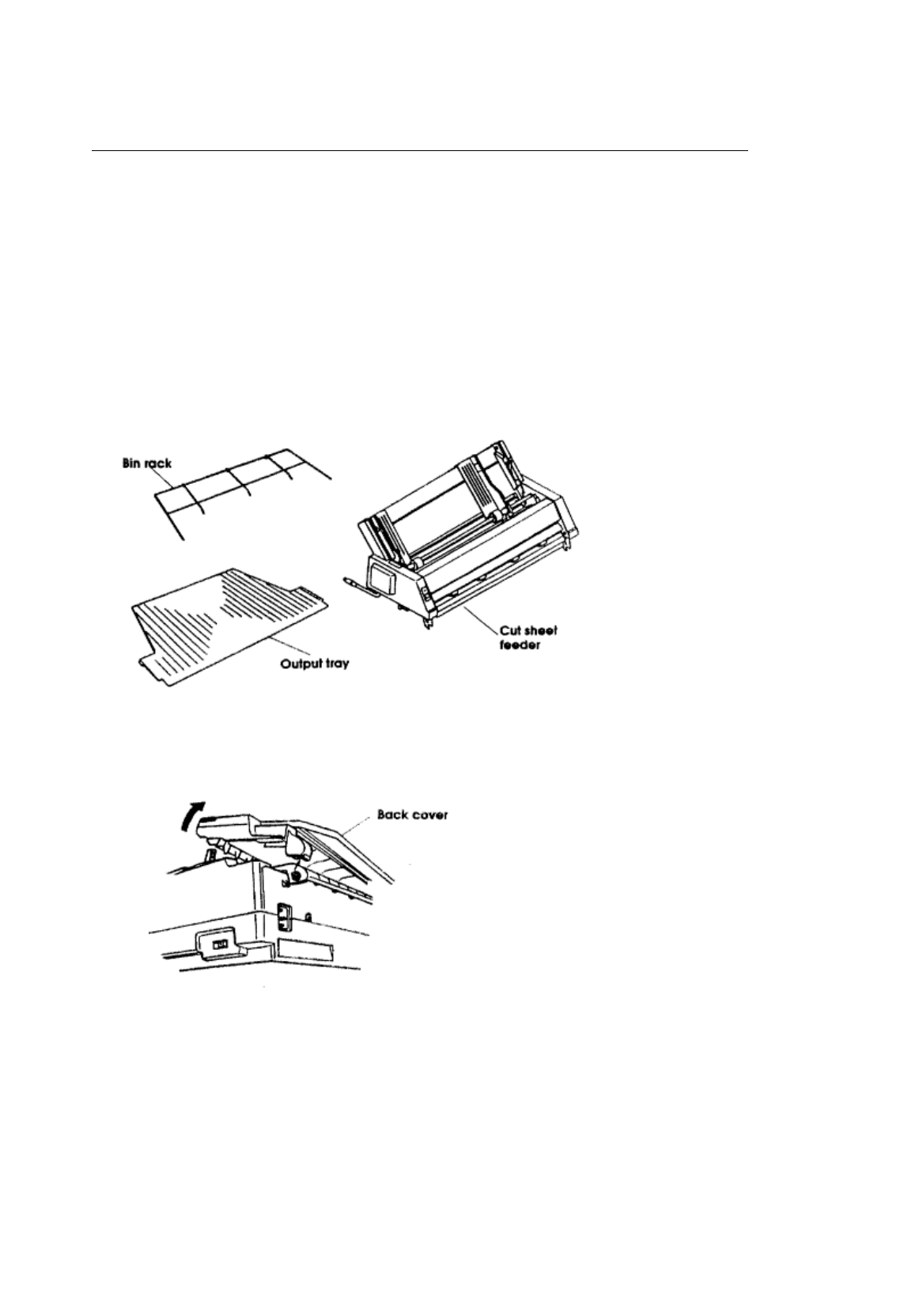 Bin rack

Output tray

Cut sheet feeder

Back cover