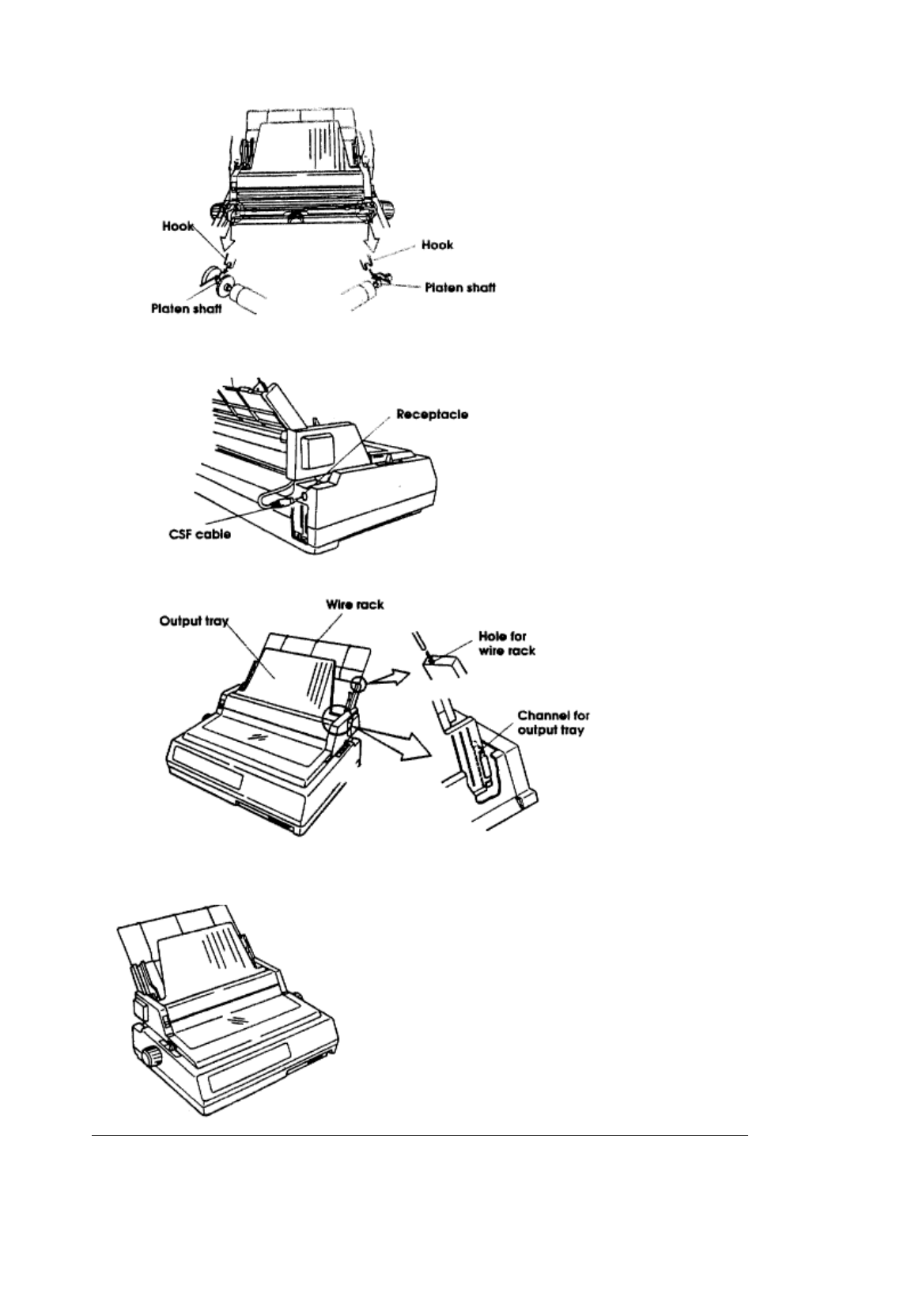 Hook
Hook
Platen shaft
Platen shaft

Receptacle
CSF cable

Output tray
Wire rack
Hole for wire rack
Channel for output tray