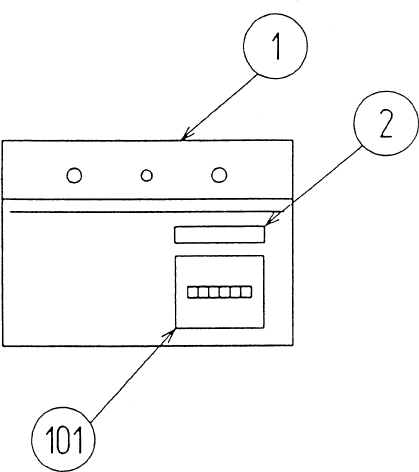 1
2
101