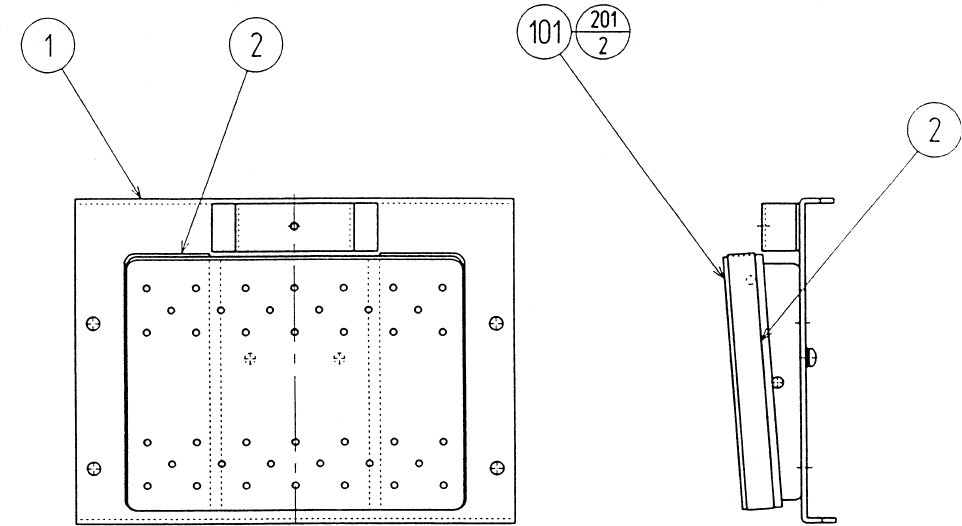 1
2
101 $\frac{201}{2}$
2