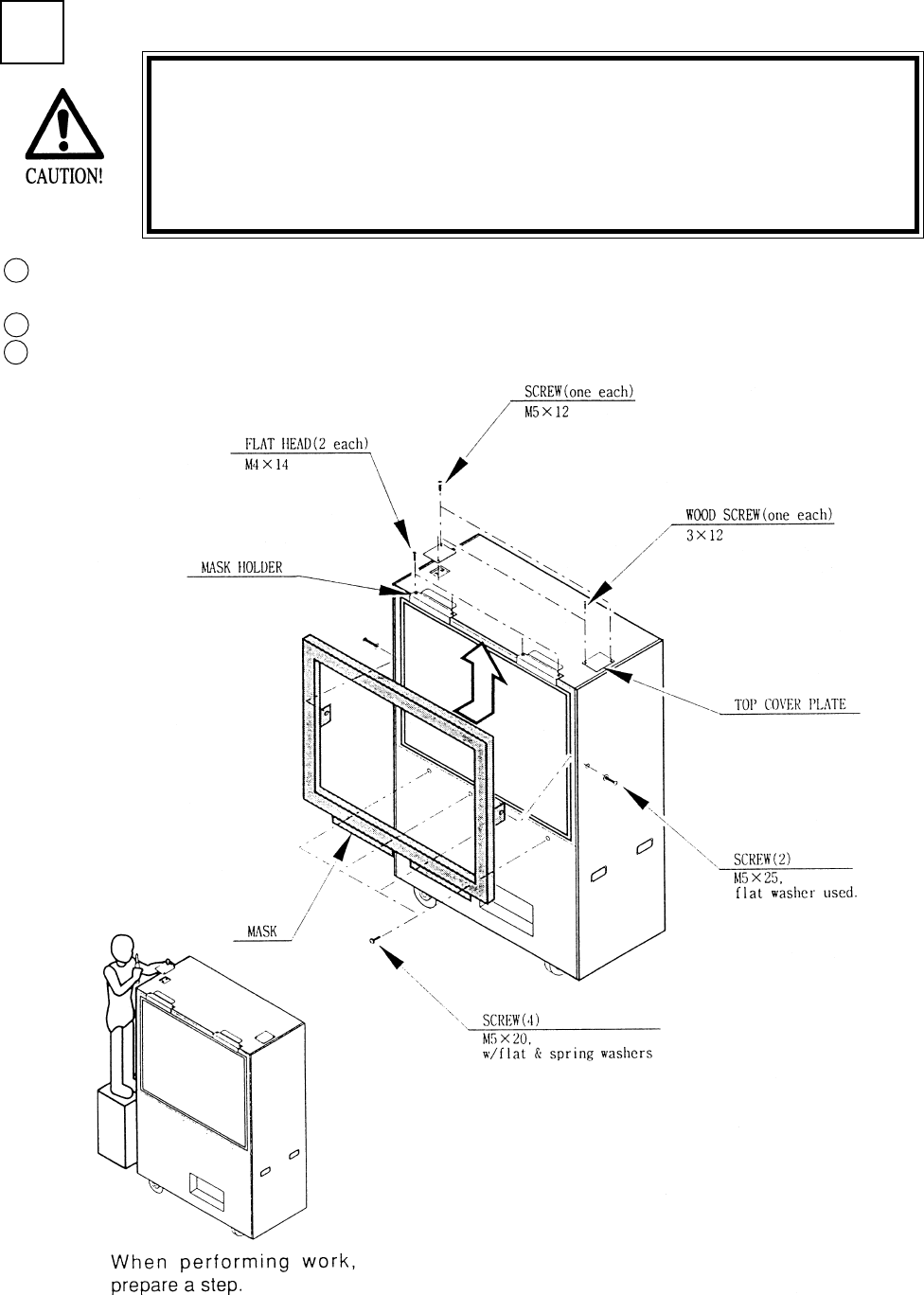 CAUTION!

SCREW(one each)
M5×12

FLAT HEAD(2 each)
M4×14

WOOD SCREW(one each)
3×12

MASK HOLDER

TOP COVER PLATE

SCREW(2)
M5×25,
flat washer used.

MASK

SCREW(4)
M5×20,
w/flat & spring washers

When performing work, prepare a step.