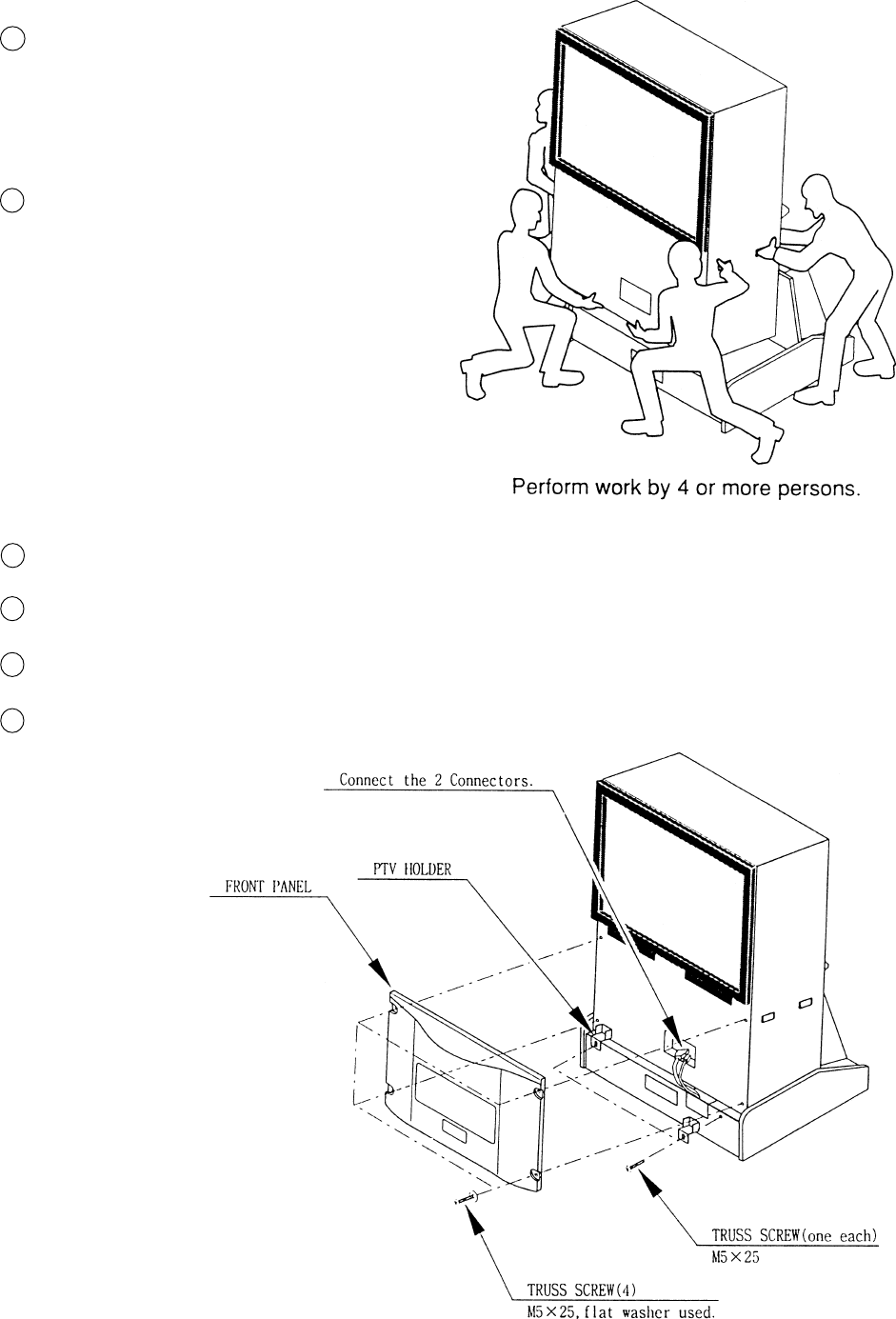 Perform work by 4 or more persons.

Connect the 2 Connectors.

PTV HOLDER

FRONT PANEL

TRUSS SCREW(one each)
M5×25

TRUSS SCREW(4)
M5×25, flat washer used.