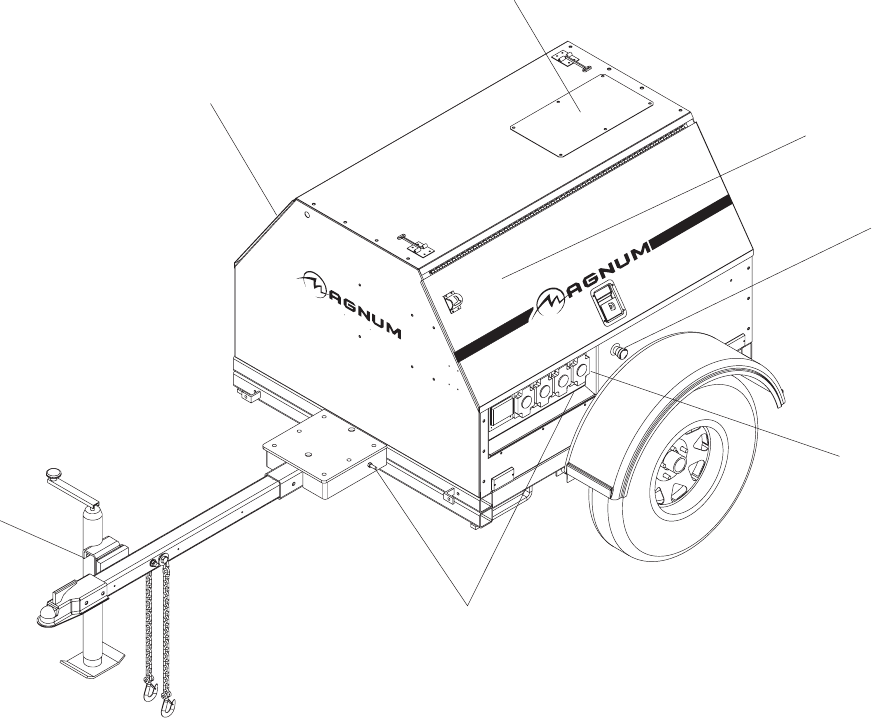 MAGNUM

MAGNUM