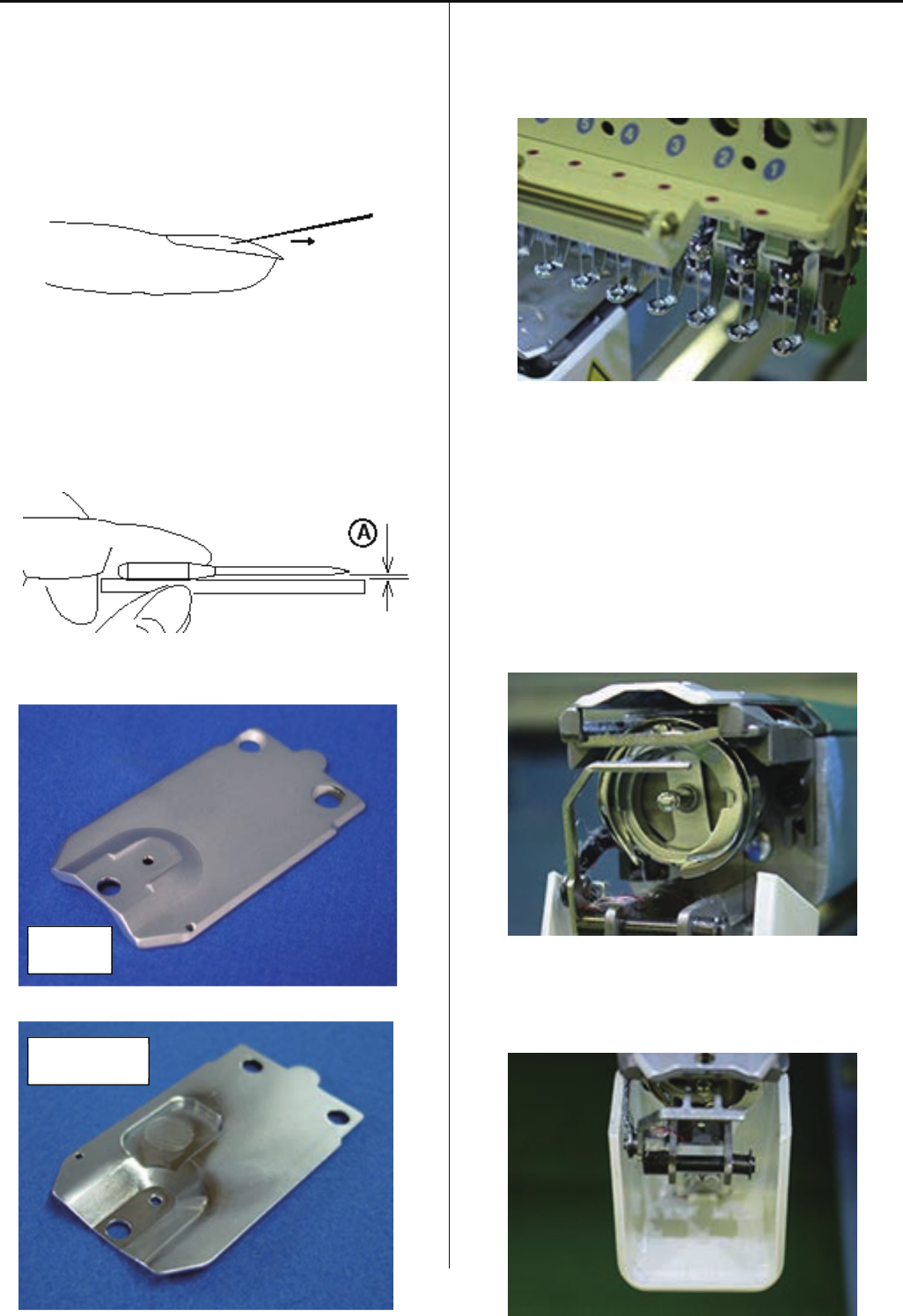 A

5 4 3 2 1