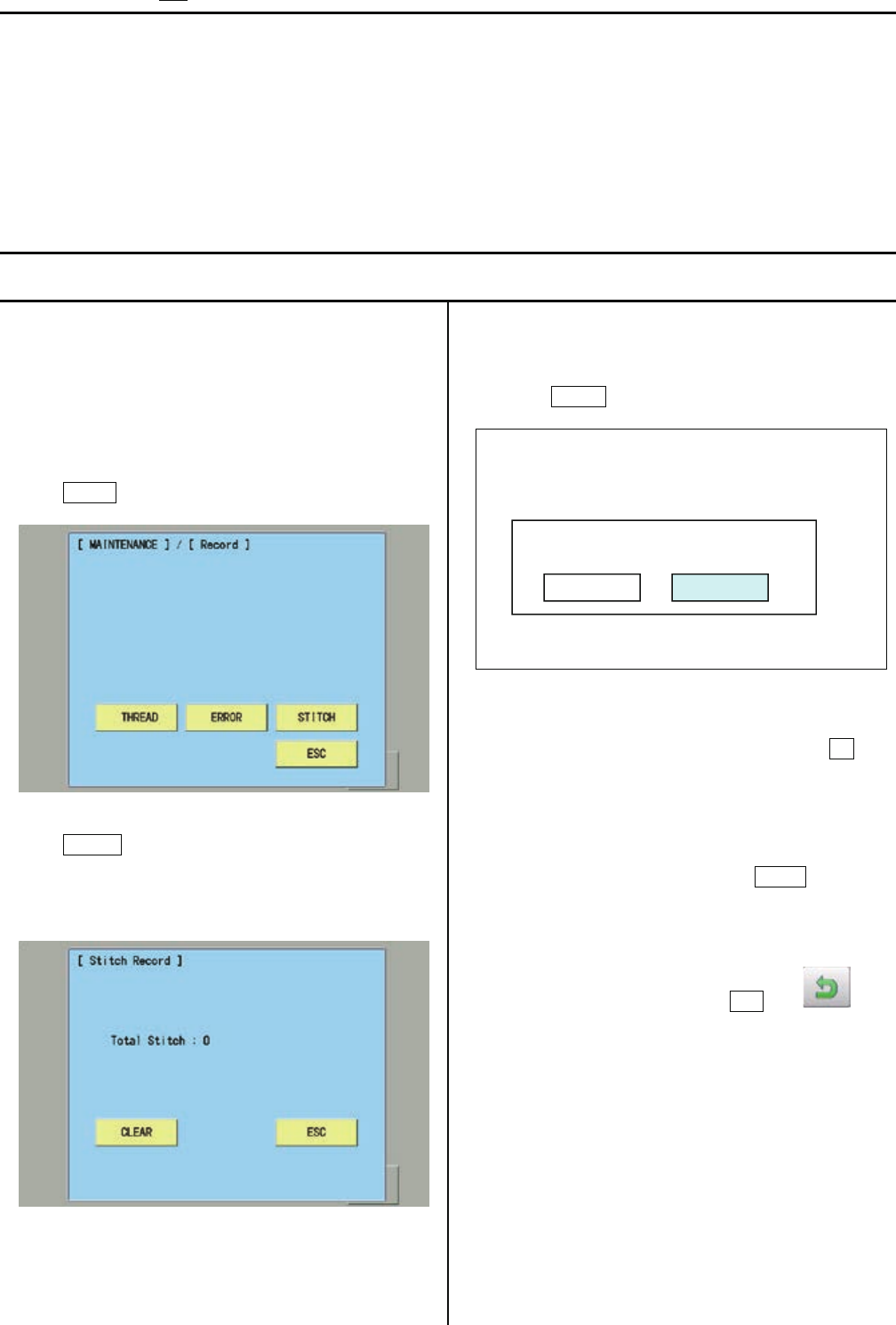 [ MAINTENANCE ] / [ Record ]

THREAD
ERROR
STITCH
ESC

[ Stitch Record ]

Total Stitch : 0

CLEAR
ESC