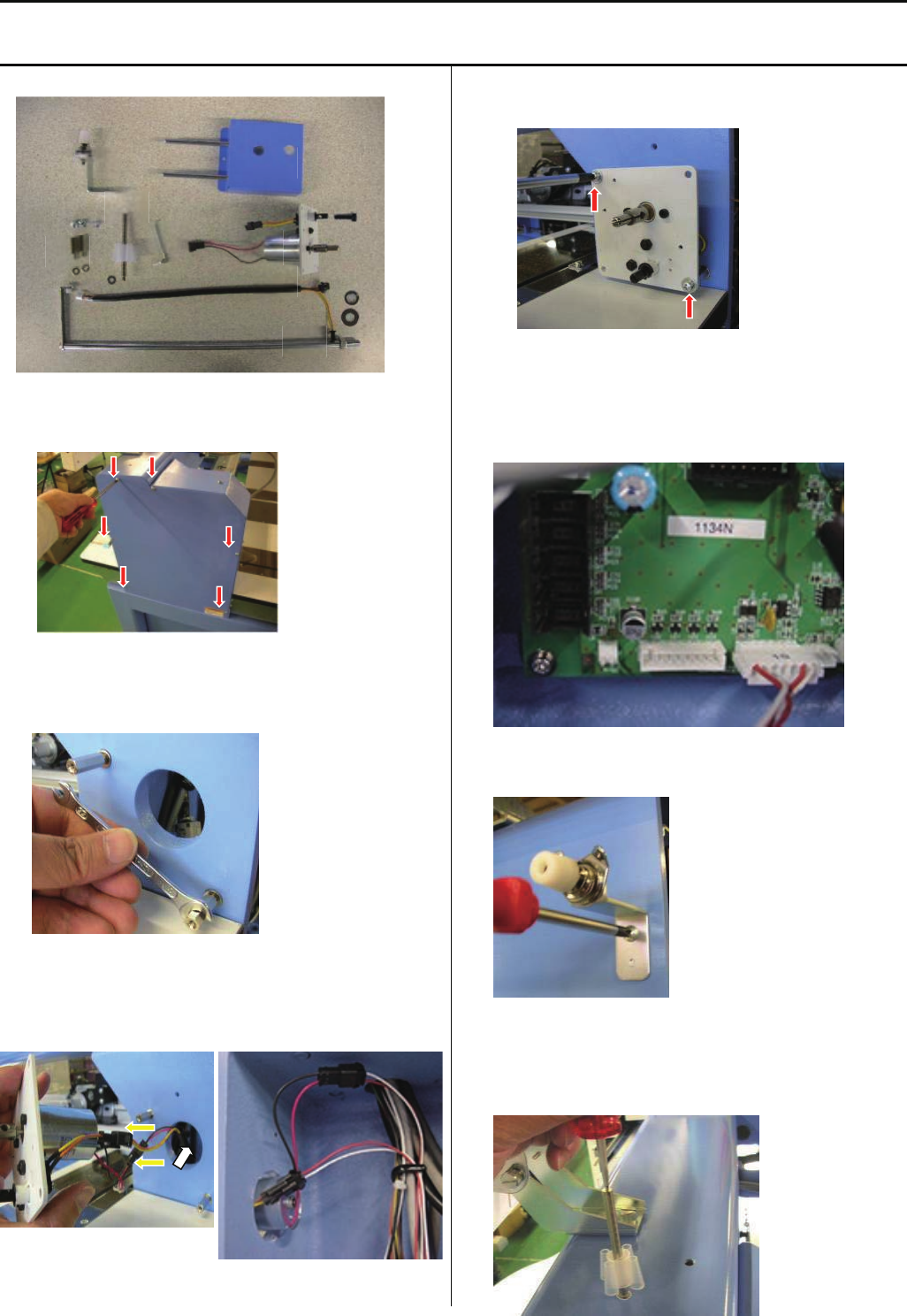 1134N