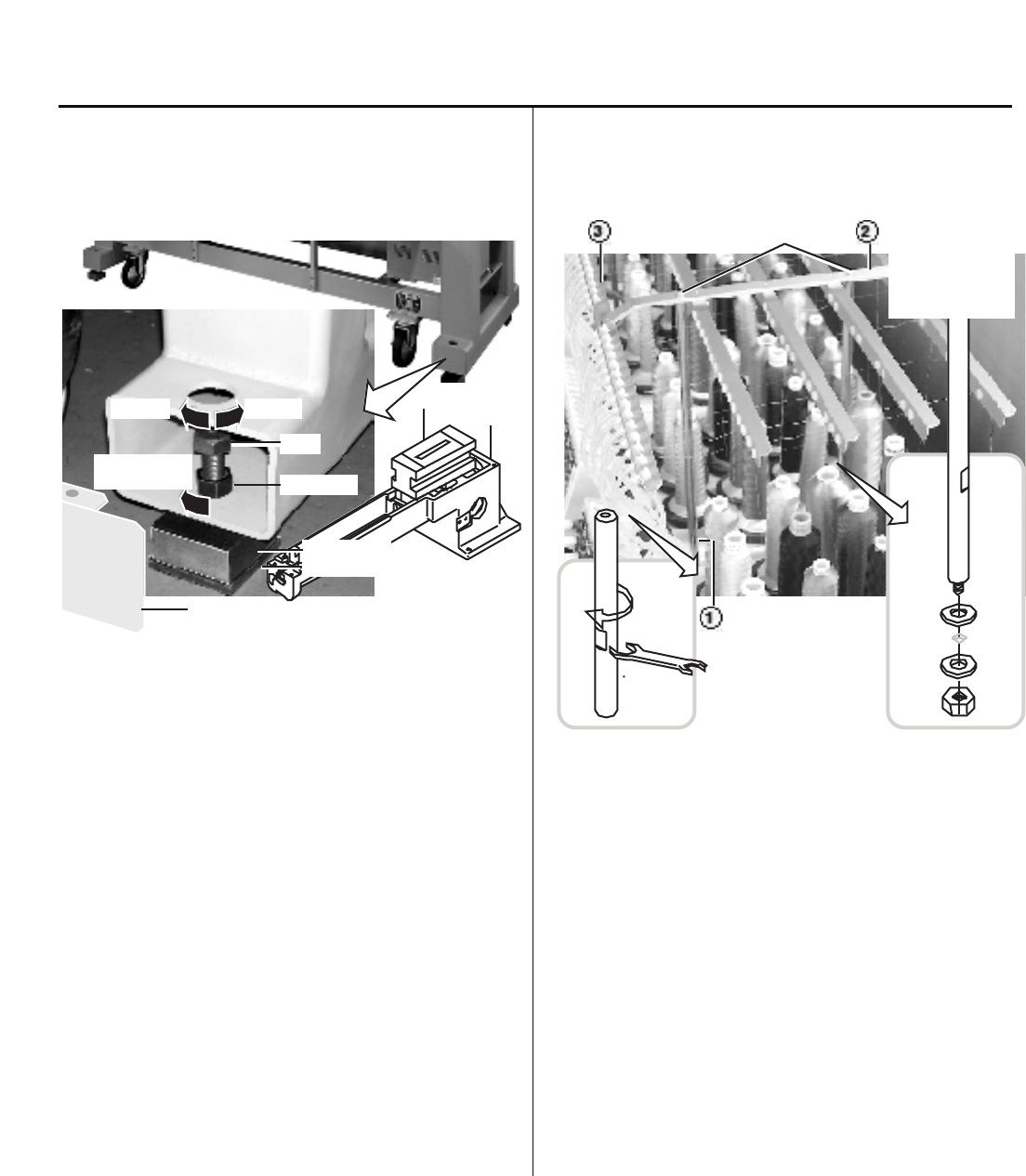 ③ ②

①