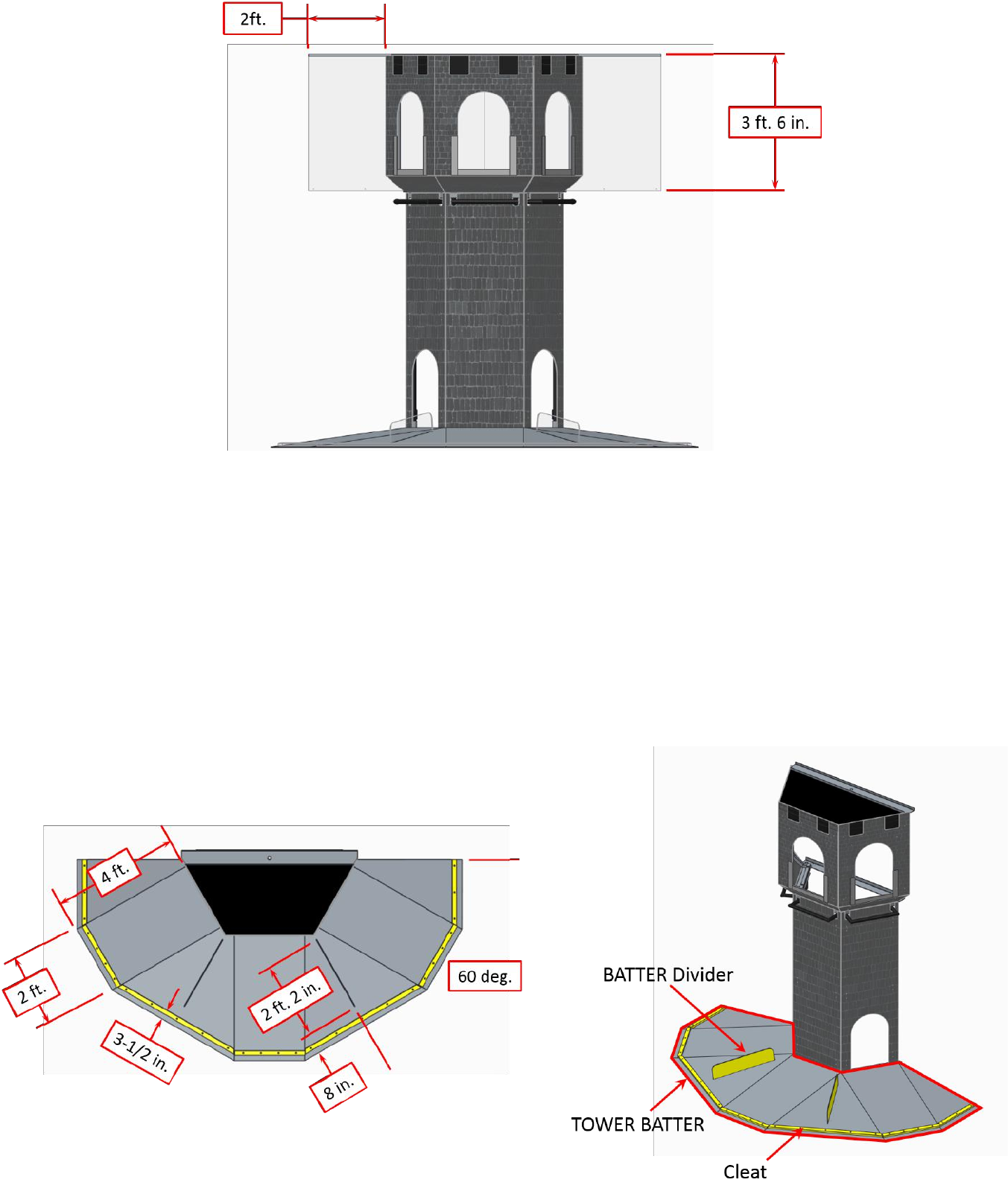 2ft.

3 ft. 6 in.

4 ft.

2 ft.

3-1/2 in.

2 ft. 2 in.

8 in.

60 deg.

BATTER Divider

TOWER BATTER

Cleat