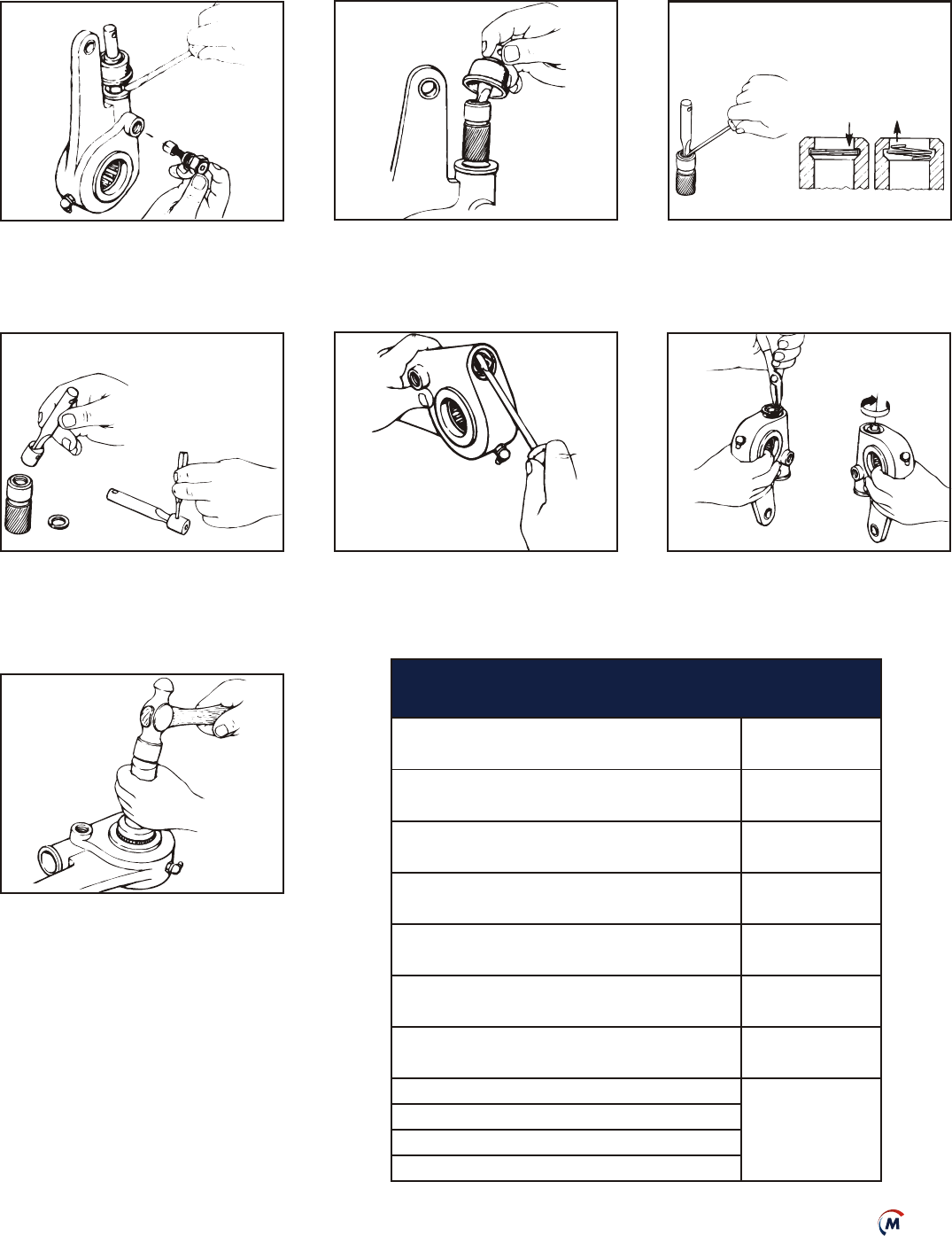 M