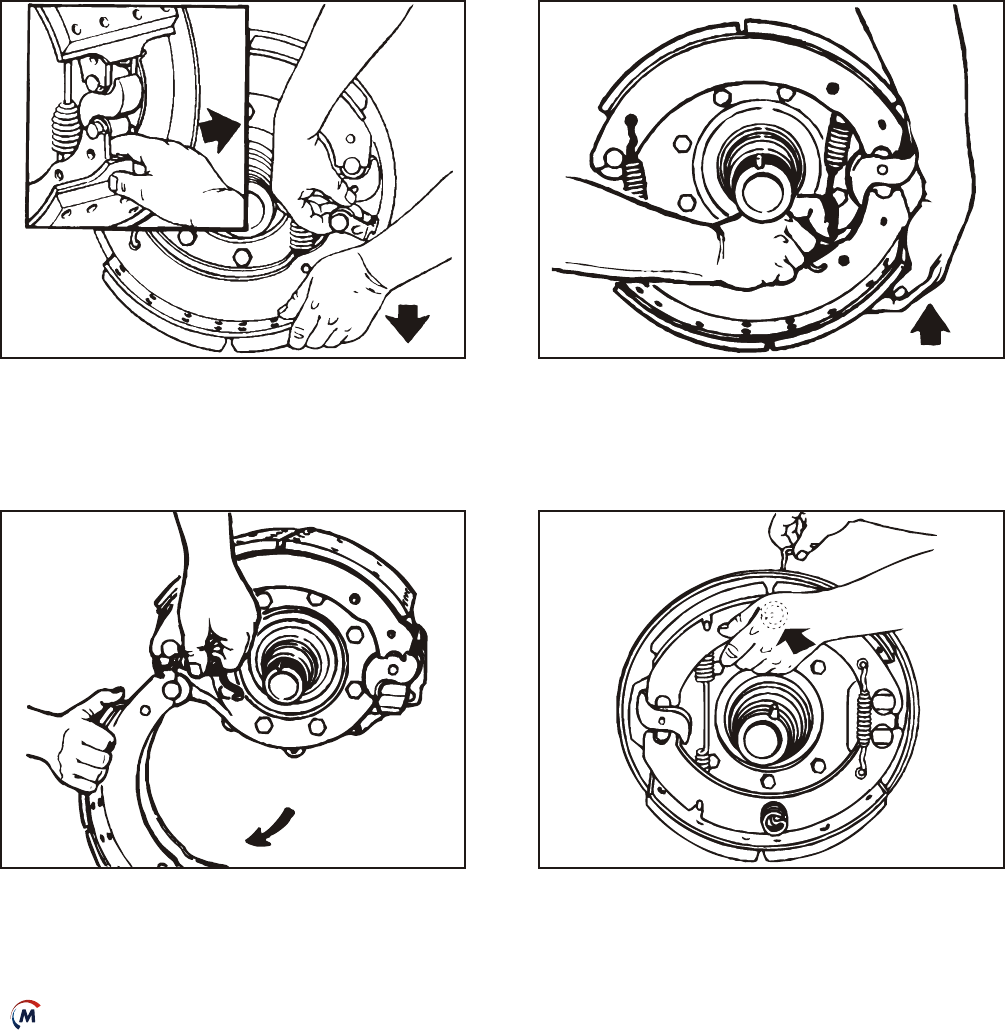 M