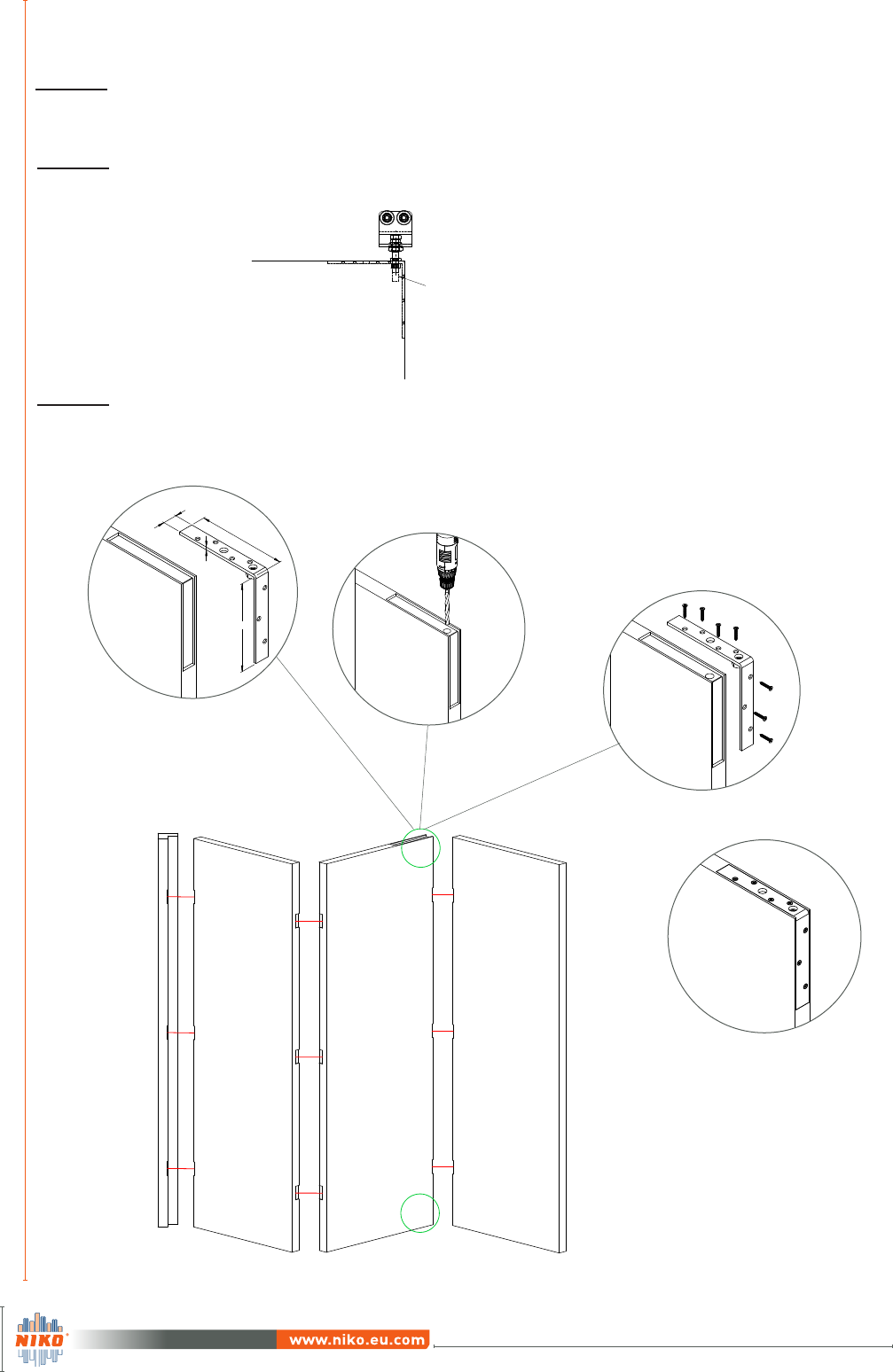 NIKO

www.niko.eu.com