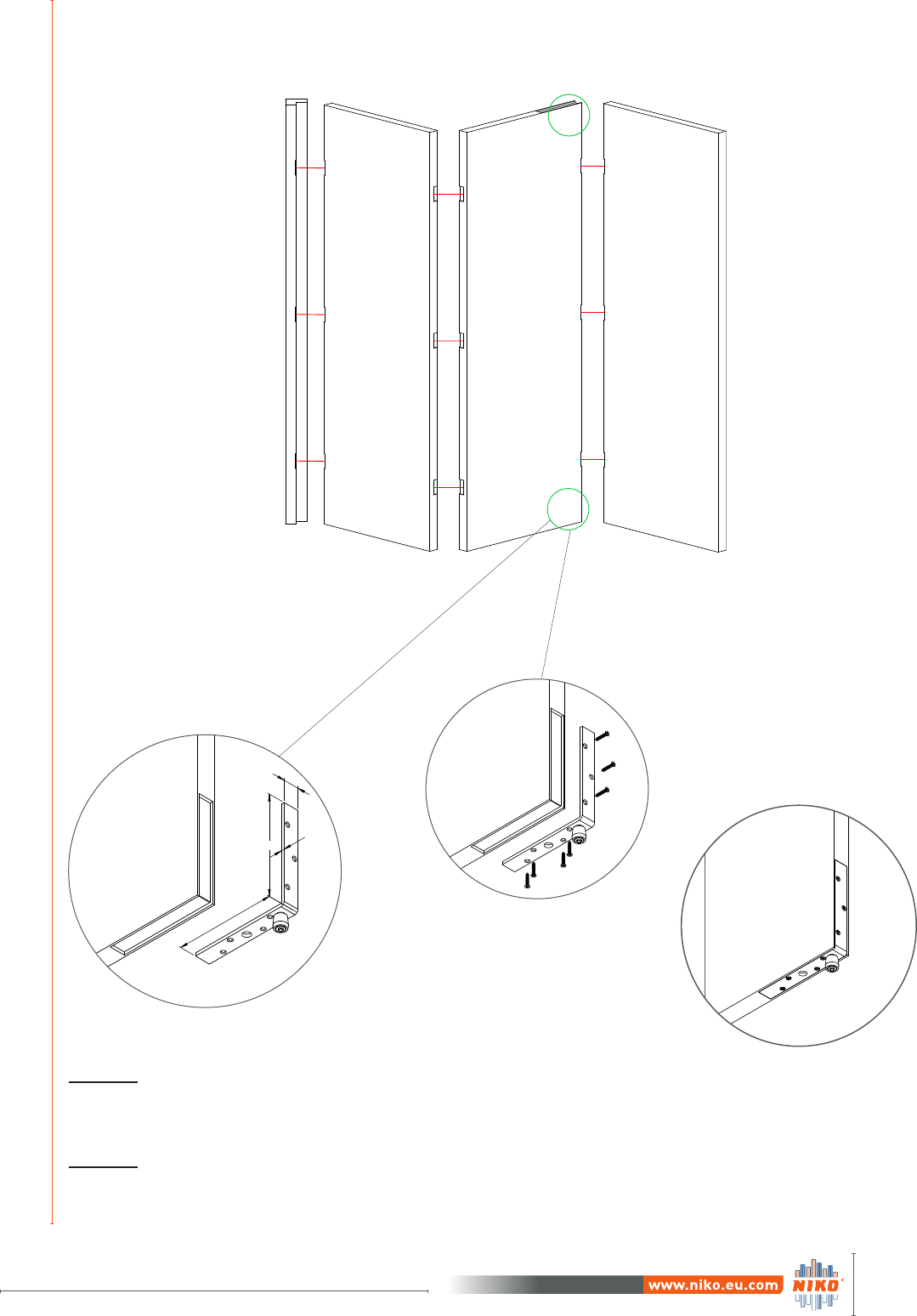 www.niko.eu.com

NIKO