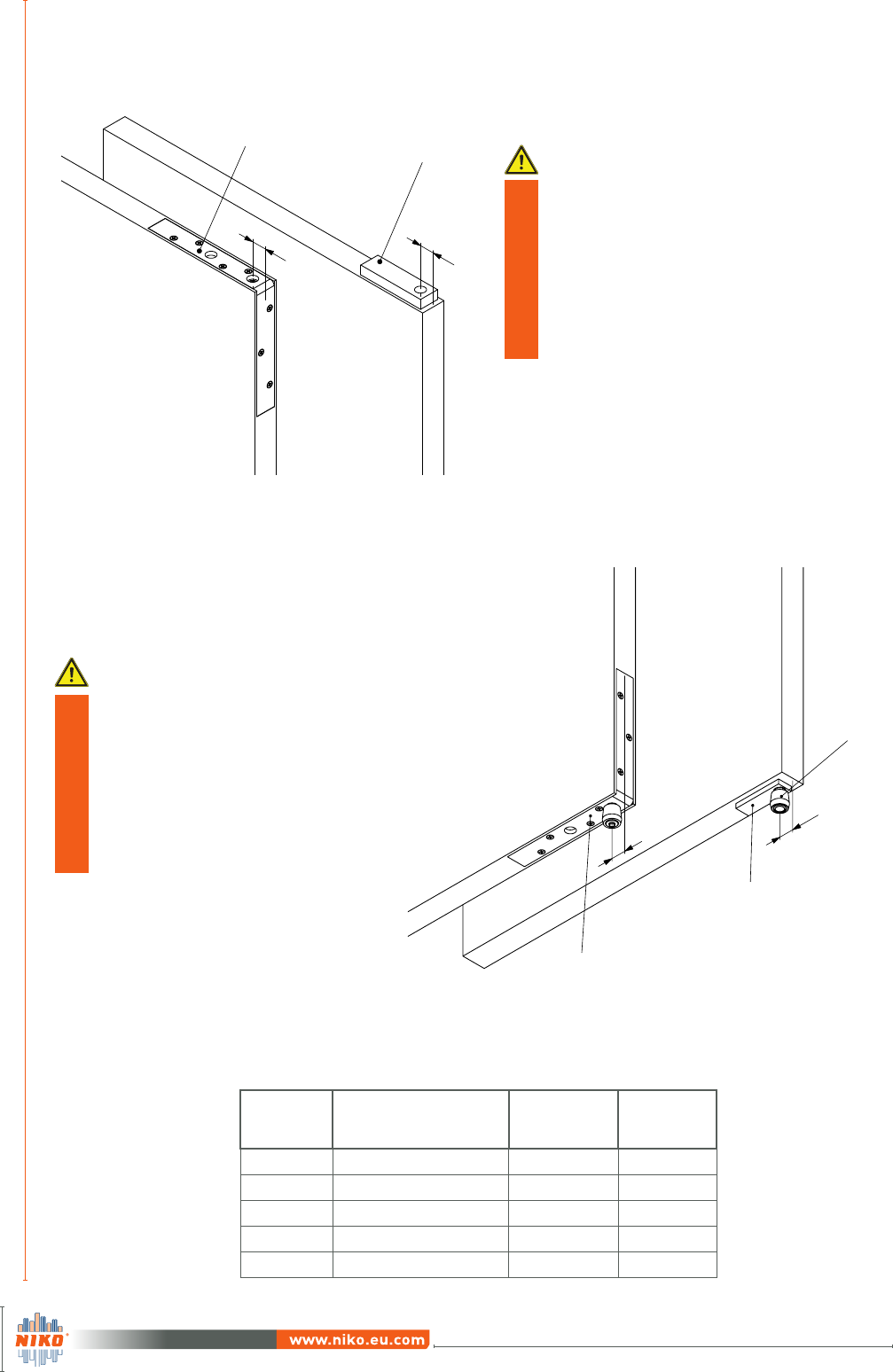 NIKO

www.niko.eu.com