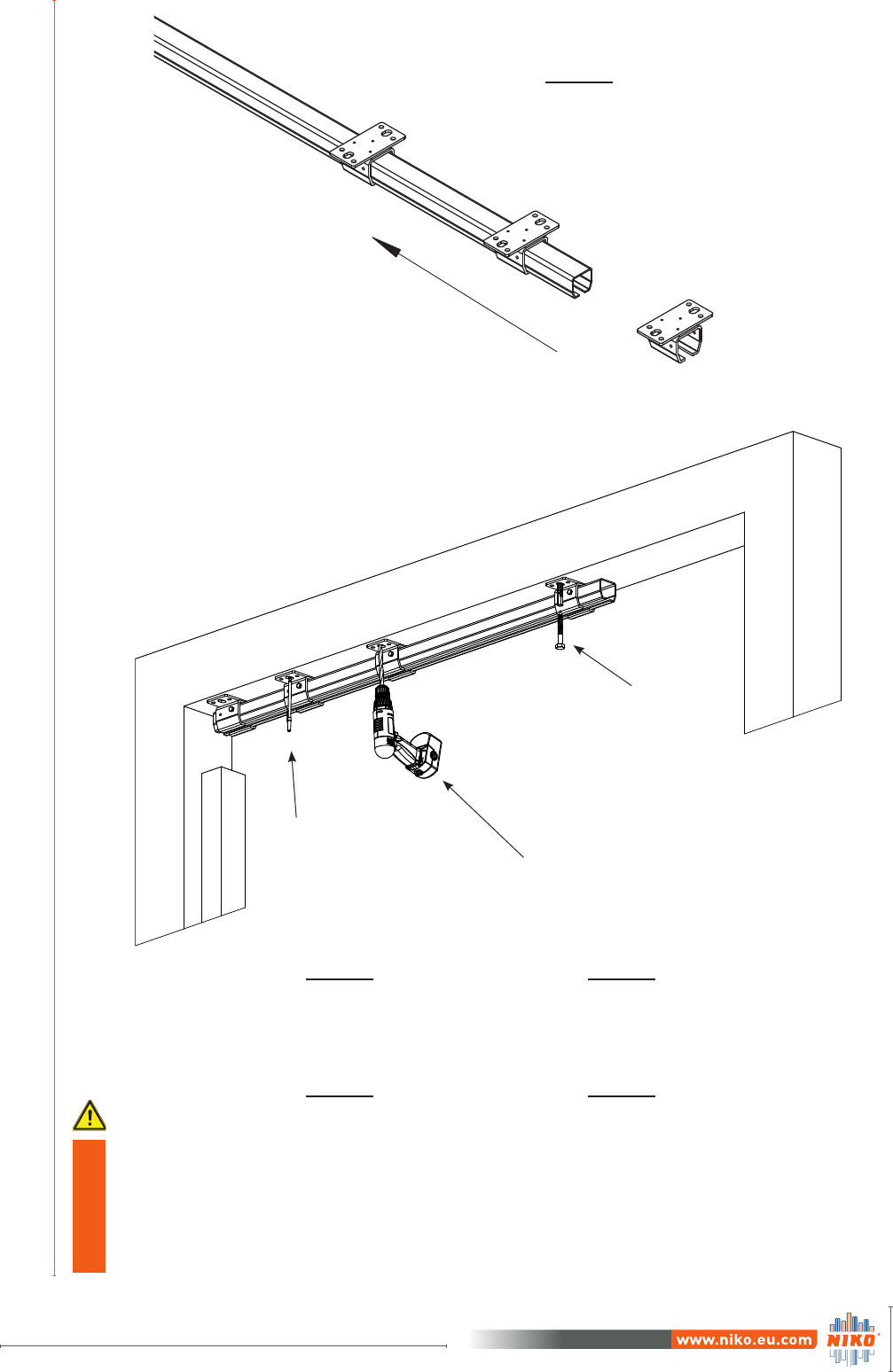 www.niko.eu.com
NIKO