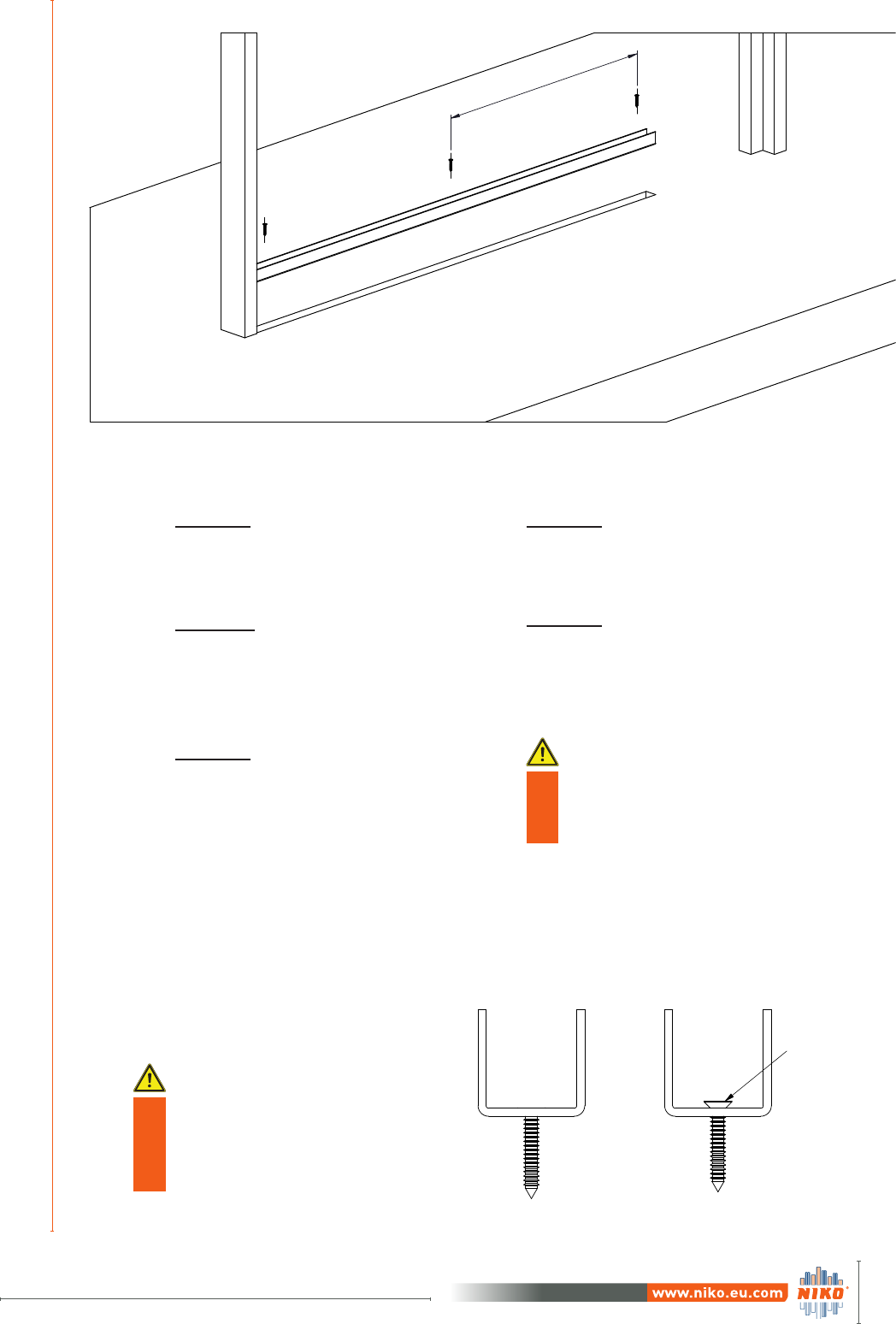 www.niko.eu.com

NIKO